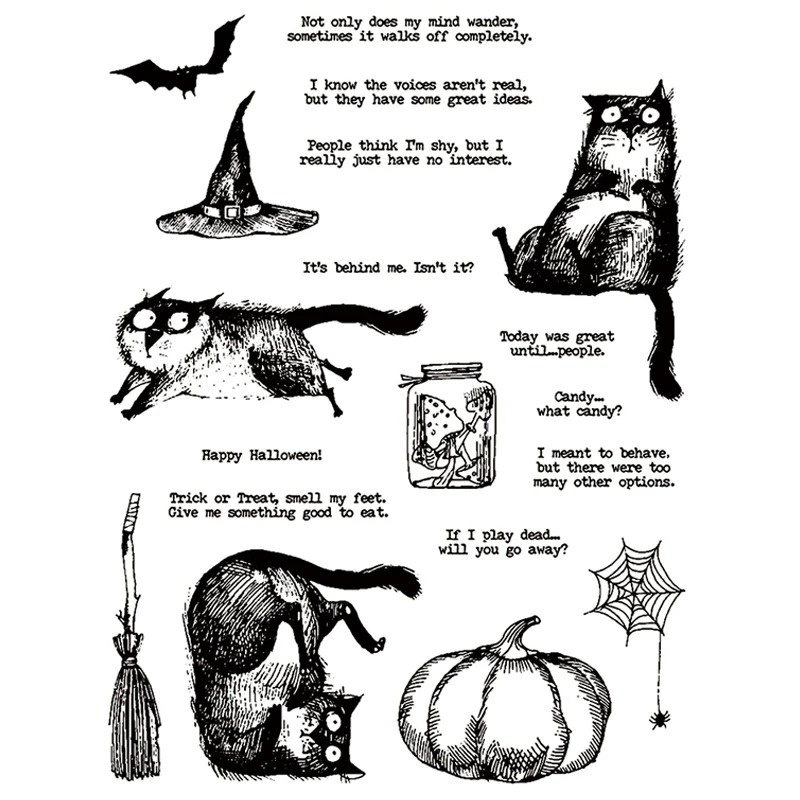 Not only does my mind wander, sometimes it walks off completely.

I know the voices aren't real, but they have some great ideas.

People think I'm shy, but I really just have no interest.

It's behind me. Isn't it?

Today was great until...people.

Candy... what candy?

Happy Halloween!

I meant to behave, but there were too many other options.

Trick or Treat, smell my feet. Give me something good to eat.

If I play dead... will you go away?