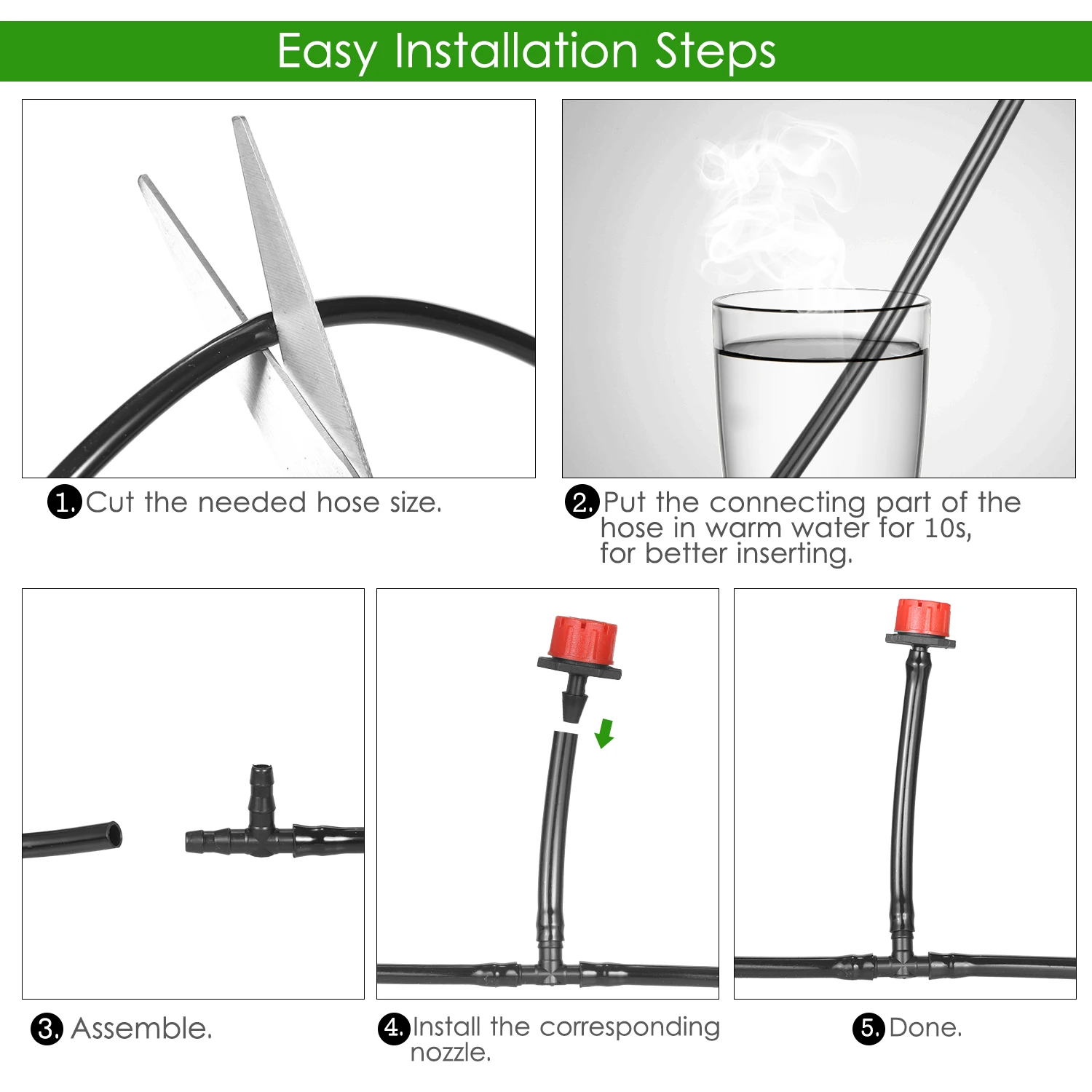 Easy Installation Steps

1. Cut the needed hose size.

2. Put the connecting part of the hose in warm water for 10s, for better inserting.

3. Assemble.

4. Install the corresponding nozzle.

5. Done.