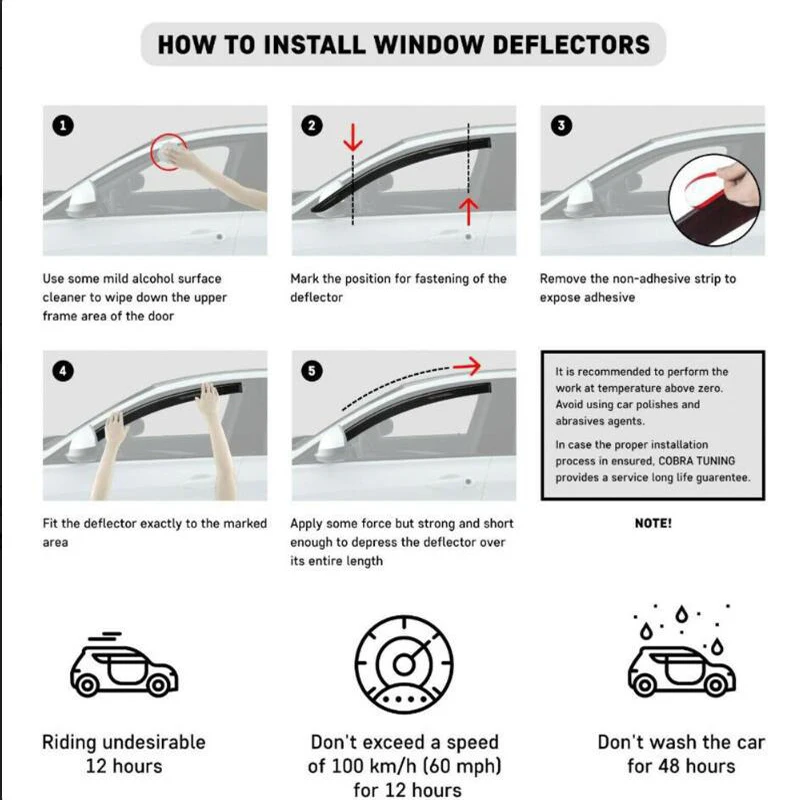 HOW TO INSTALL WINDOW DEFLECTORS

1

Use some mild alcohol surface cleaner to wipe down the upper frame area of the door

2

Mark the position for fastening of the deflector

3

Remove the non-adhesive strip to expose adhesive

4

Fit the deflector exactly to the marked area

5

Apply some force but strong and short enough to depress the deflector over its entire length

It is recommended to perform the work at temperature above zero. Avoid using car polishes and abrasives agents.

In case the proper installation process in ensured, COBRA TUNING provides a service long life guarentee.

NOTE!

Riding undesirable 12 hours

Don't exceed a speed of 100 km/h (60 mph) for 12 hours

Don't wash the car for 48 hours