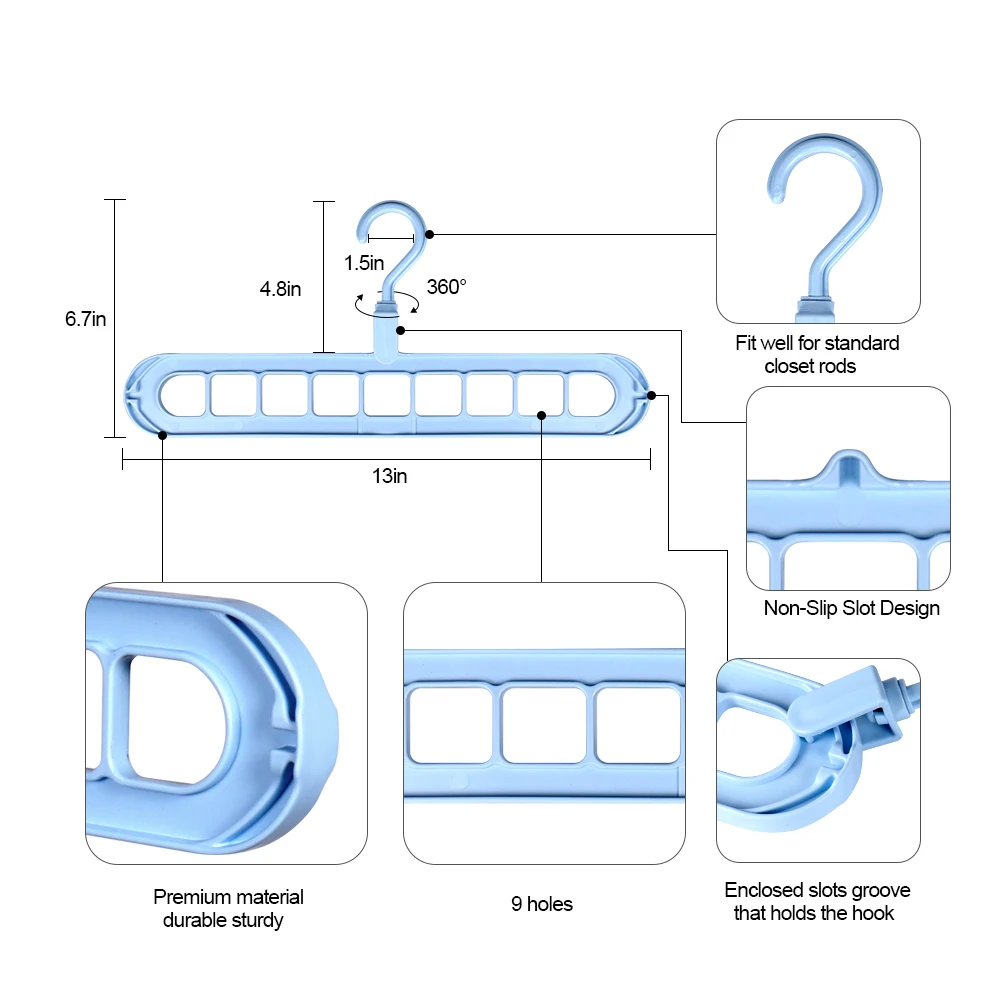 6.7in

4.8in

1.5in

360°

13in

Fit well for standard closet rods

Non-Slip Slot Design

Premium material durable sturdy

9 holes

Enclosed slots groove that holds the hook