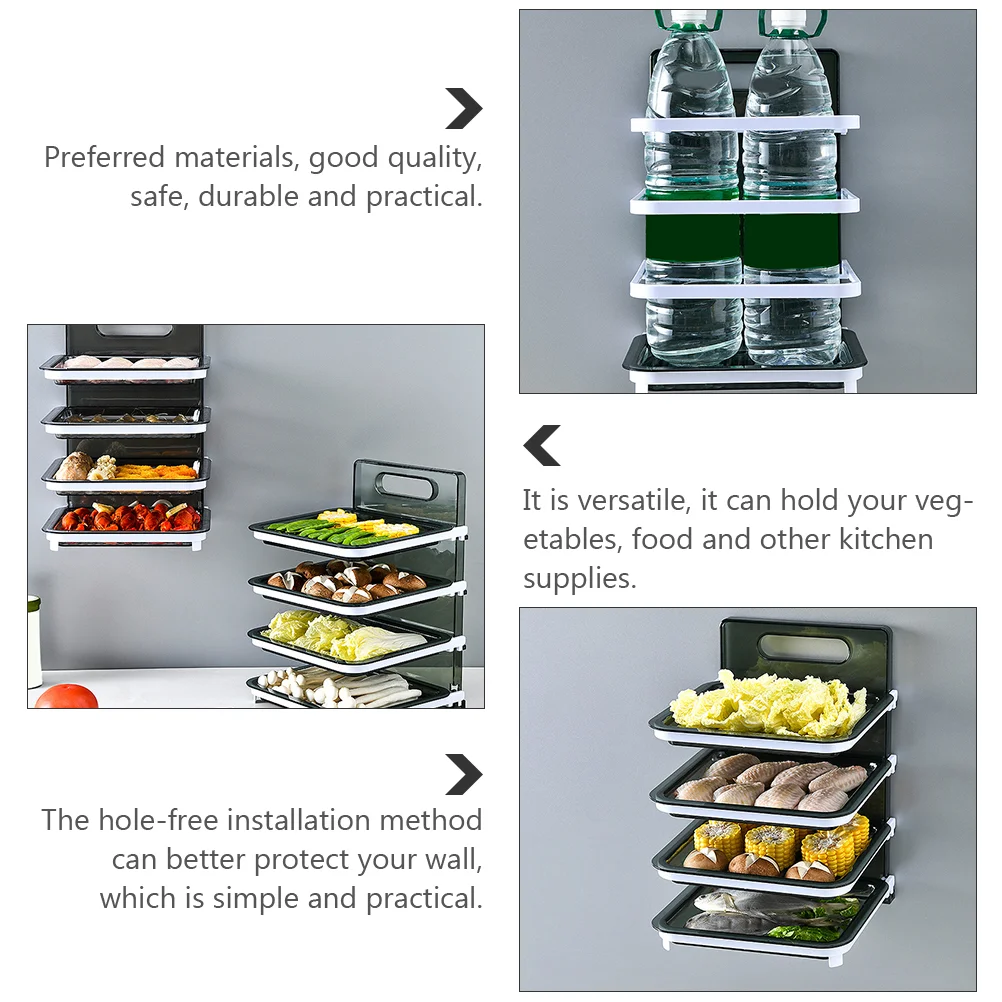 Preferred materials, good quality, safe, durable and practical.

It is versatile, it can hold your vegetables, food and other kitchen supplies.

The hole-free installation method can better protect your wall, which is simple and practical.