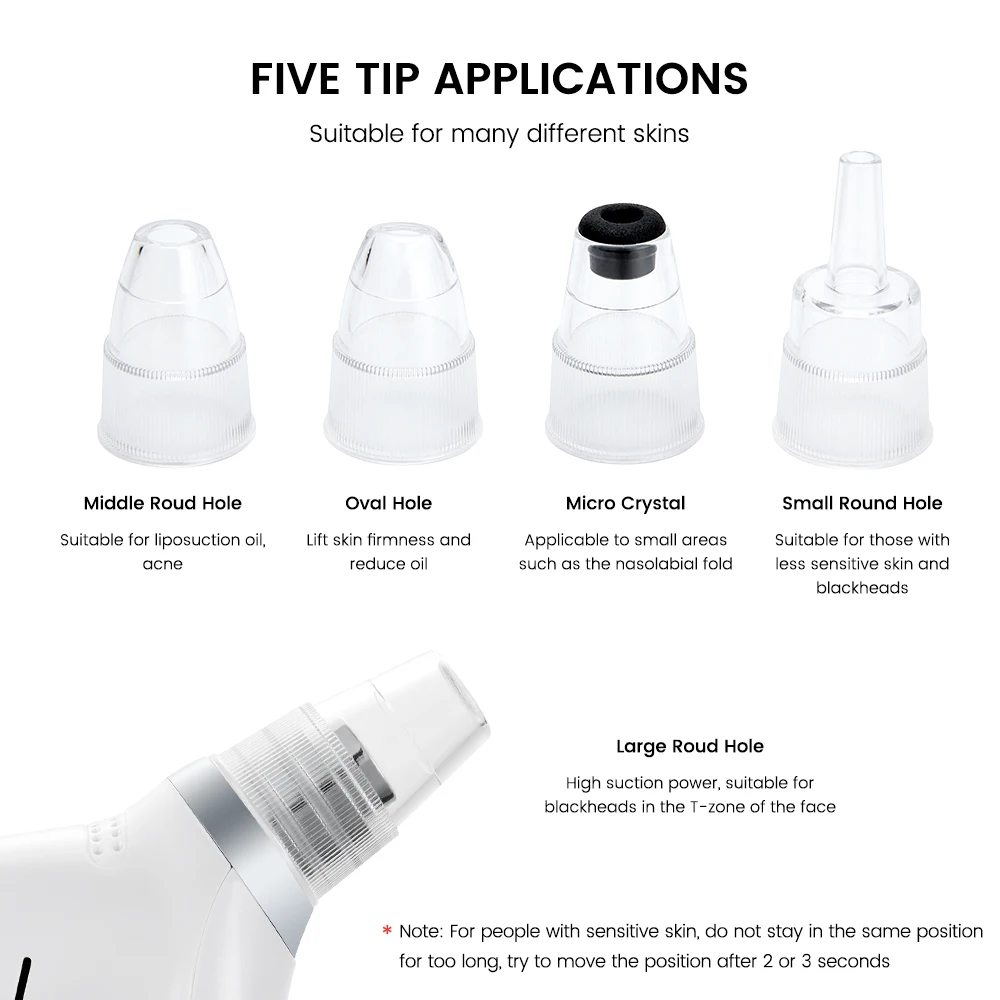 FIVE TIP APPLICATIONS

Suitable for many different skins

Middle Roud Hole

Suitable for liposuction oil, acne

Oval Hole

Lift skin firmness and reduce oil

Micro Crystal

Applicable to small areas such as the nasolabial fold

Small Round Hole

Suitable for those with less sensitive skin and blackheads

Large Roud Hole

High suction power, suitable for blackheads in the T-zone of the face

* Note: For people with sensitive skin, do not stay in the same position for too long, try to move the position after 2 or 3 seconds