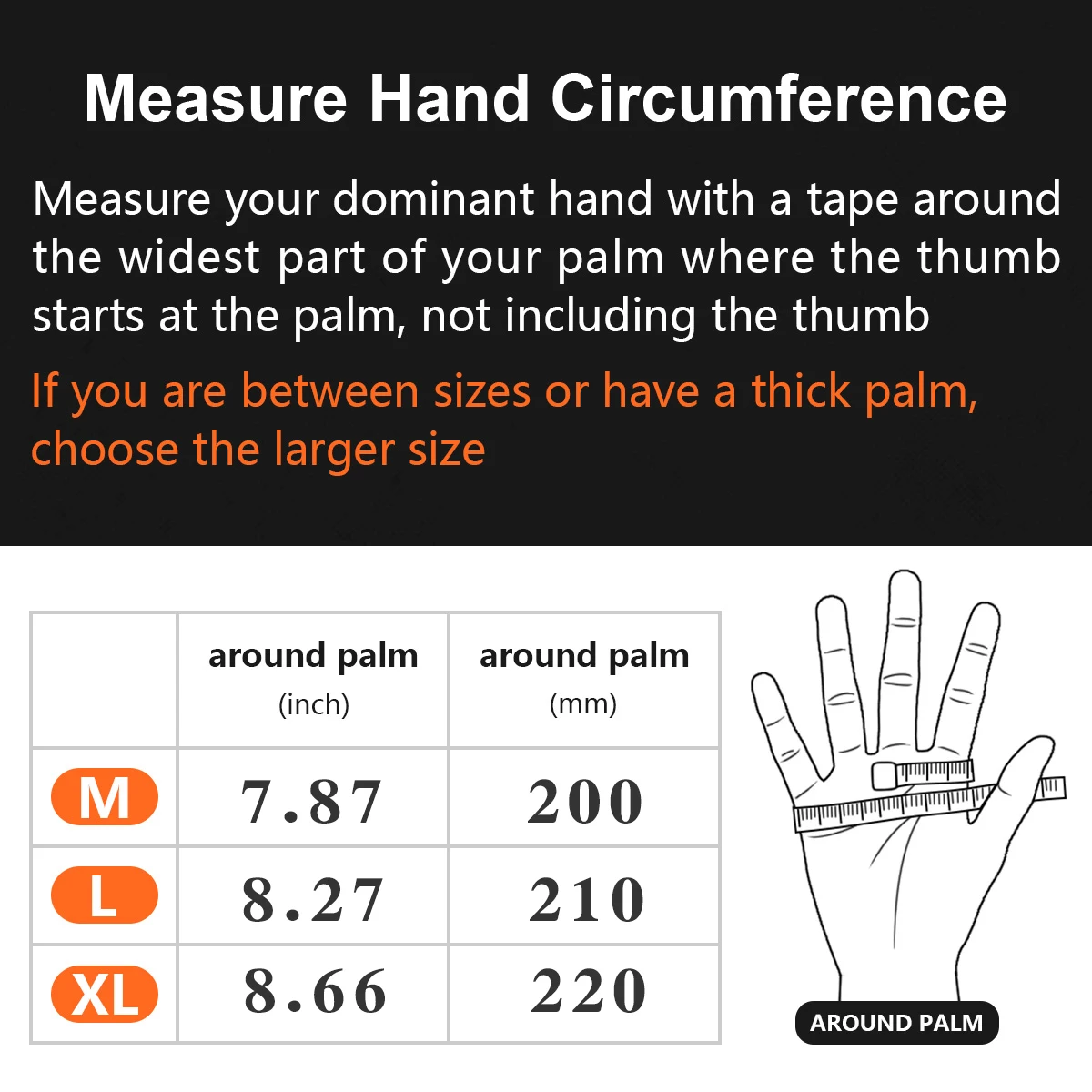 Measure Hand Circumference

Measure your dominant hand with a tape around the widest part of your palm where the thumb starts at the palm, not including the thumb

If you are between sizes or have a thick palm, choose the larger size

| | around palm (inch) | around palm (mm) |
|---|---|---|
| M | 7.87 | 200 |
| L | 8.27 | 210 |
| XL | 8.66 | 220 |

AROUND PALM