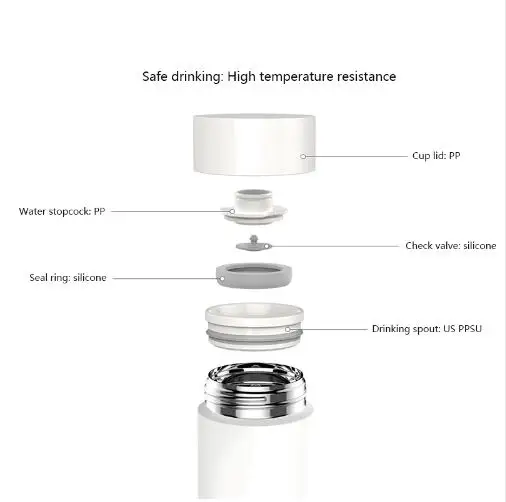 Safe drinking: High temperature resistance

Cup lid: PP

Water stopcock: PP

Check valve: silicone

Seal ring: silicone

Drinking spout: US PPSU