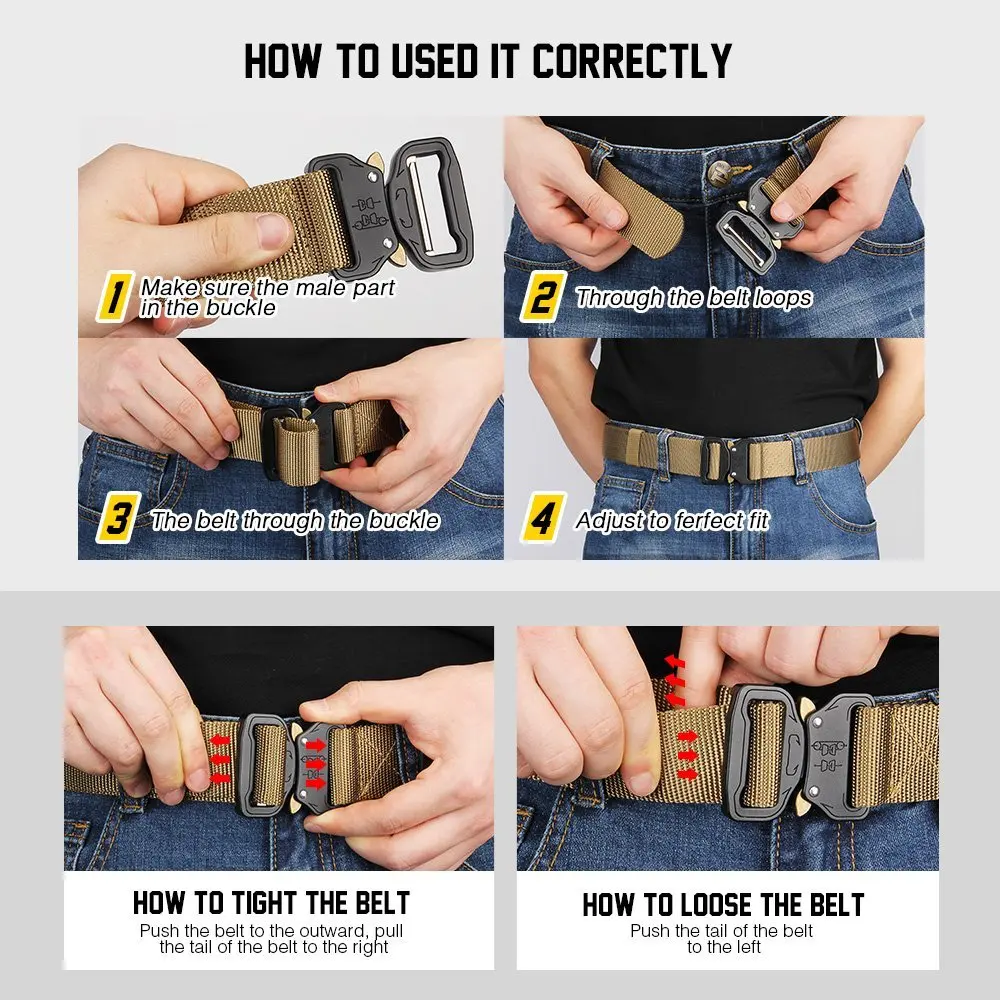 HOW TO USED IT CORRECTLY

1 Make sure the male part in the buckle

2 Through the belt loops

3 The belt through the buckle

4 Adjust to ferfect fit

HOW TO TIGHT THE BELT
Push the belt to the outward, pull the tail of the belt to the right

HOW TO LOOSE THE BELT
Push the tail of the belt to the left