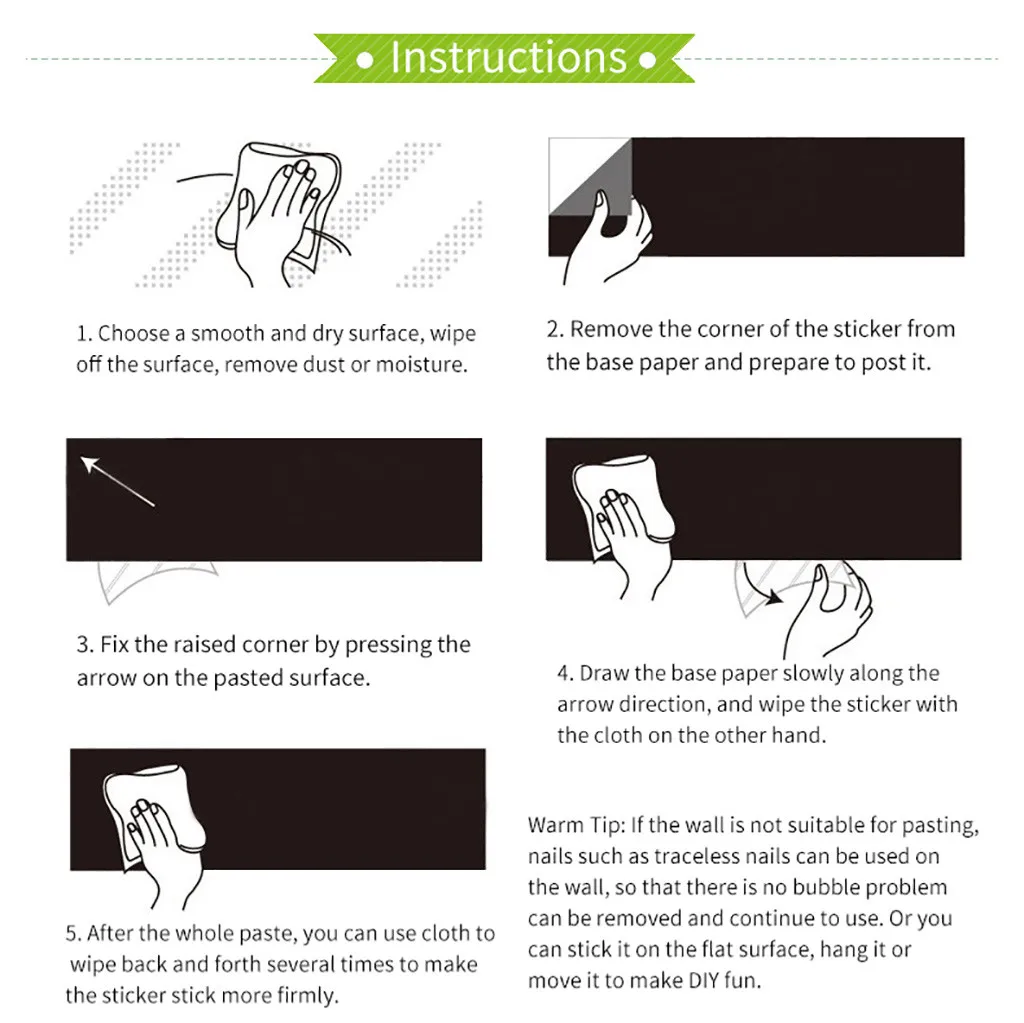 • Instructions •

1. Choose a smooth and dry surface, wipe off the surface, remove dust or moisture.

2. Remove the corner of the sticker from the base paper and prepare to post it.

3. Fix the raised corner by pressing the arrow on the pasted surface.

4. Draw the base paper slowly along the arrow direction, and wipe the sticker with the cloth on the other hand.

5. After the whole paste, you can use cloth to wipe back and forth several times to make the sticker stick more firmly.

Warm Tip: If the wall is not suitable for pasting, nails such as traceless nails can be used on the wall, so that there is no bubble problem can be removed and continue to use. Or you can stick it on the flat surface, hang it or move it to make DIY fun.