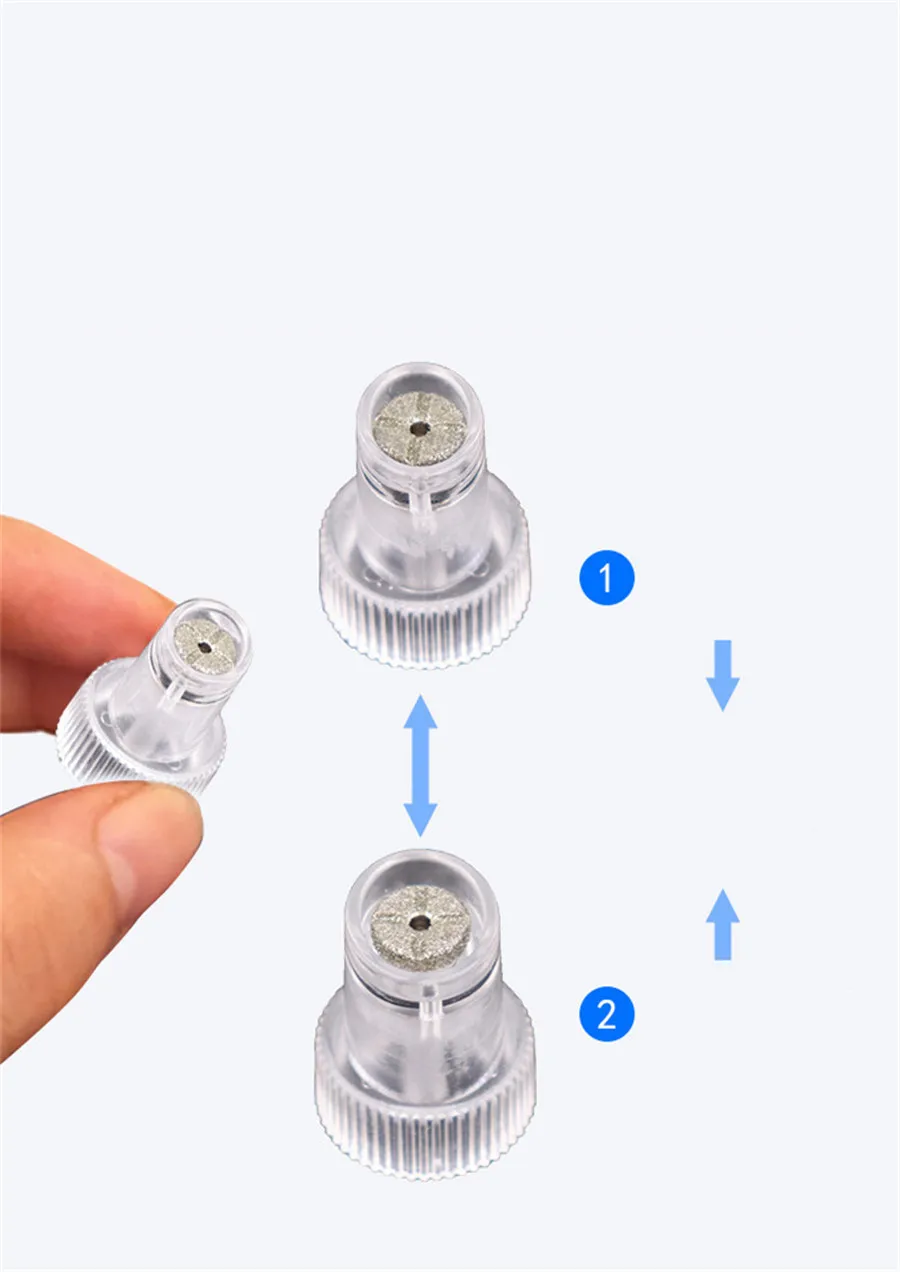 1

2