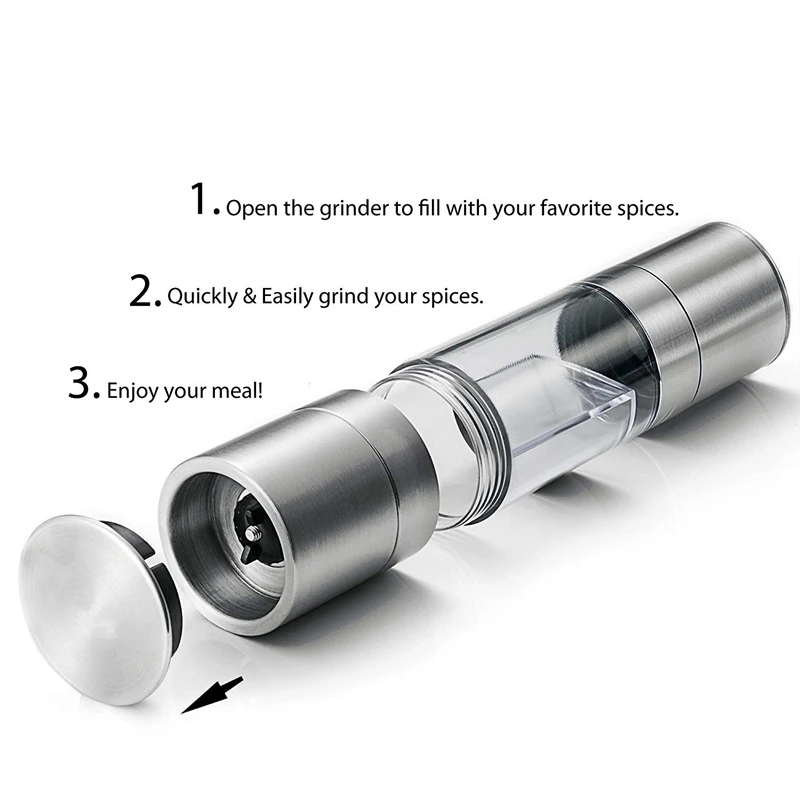 1. Open the grinder to fill with your favorite spices.

2. Quickly & Easily grind your spices.

3. Enjoy your meal!