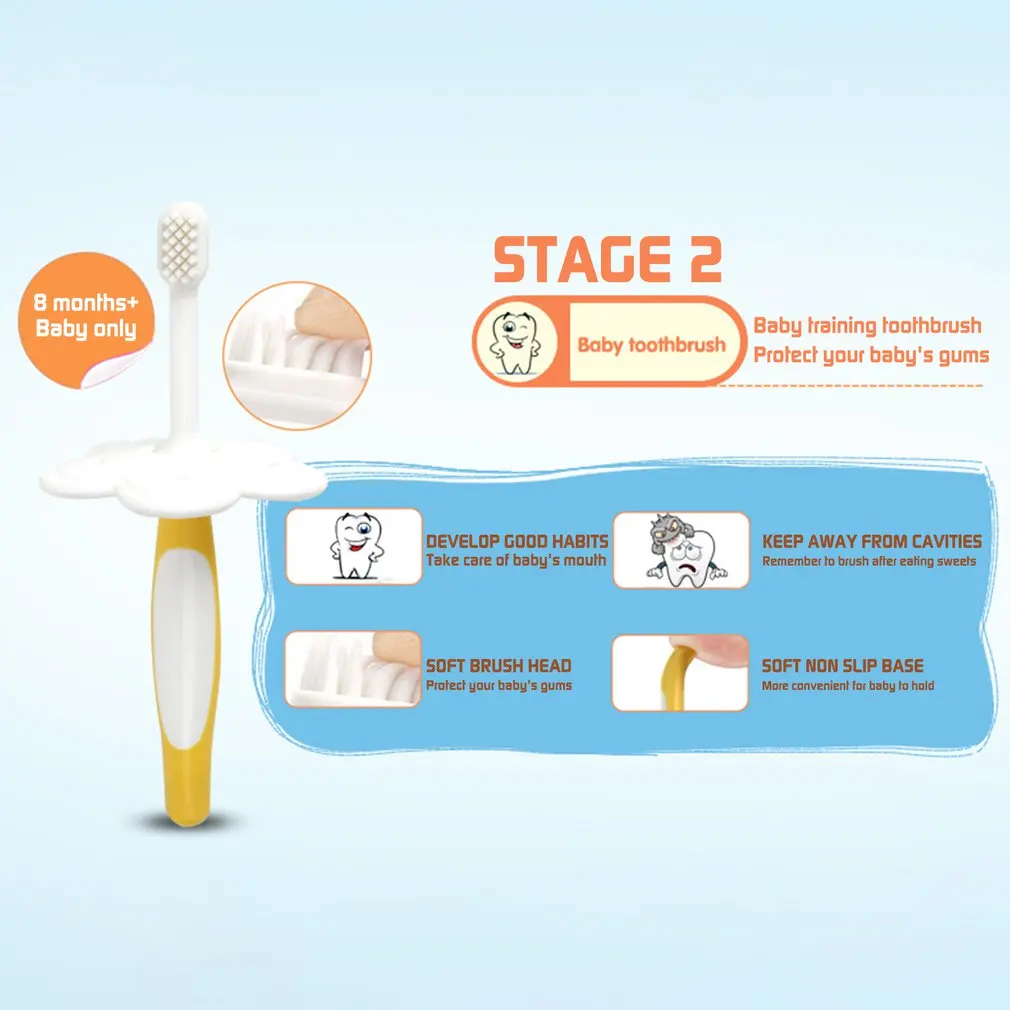 8 months+
Baby only

STAGE 2

Baby toothbrush

Baby training toothbrush
Protect your baby's gums

DEVELOP GOOD HABITS
Take care of baby's mouth

KEEP AWAY FROM CAVITIES
Remember to brush after eating sweets

SOFT BRUSH HEAD
Protect your baby's gums

SOFT NON SLIP BASE
More convenient for baby to hold