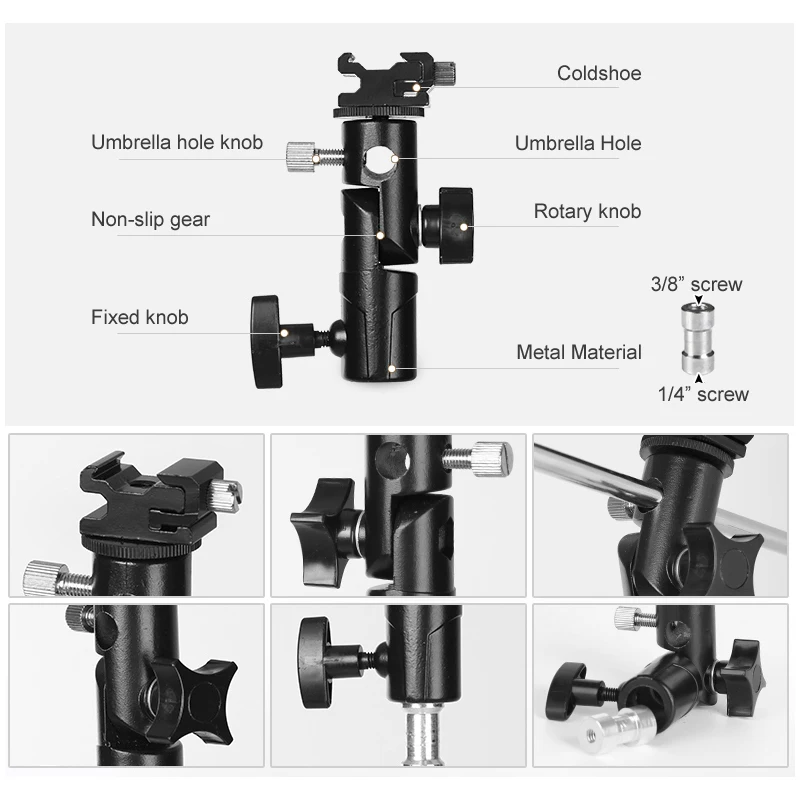 Coldshoe

Umbrella hole knob

Umbrella Hole

Non-slip gear

Rotary knob

3/8” screw

Fixed knob

Metal Material

1/4” screw