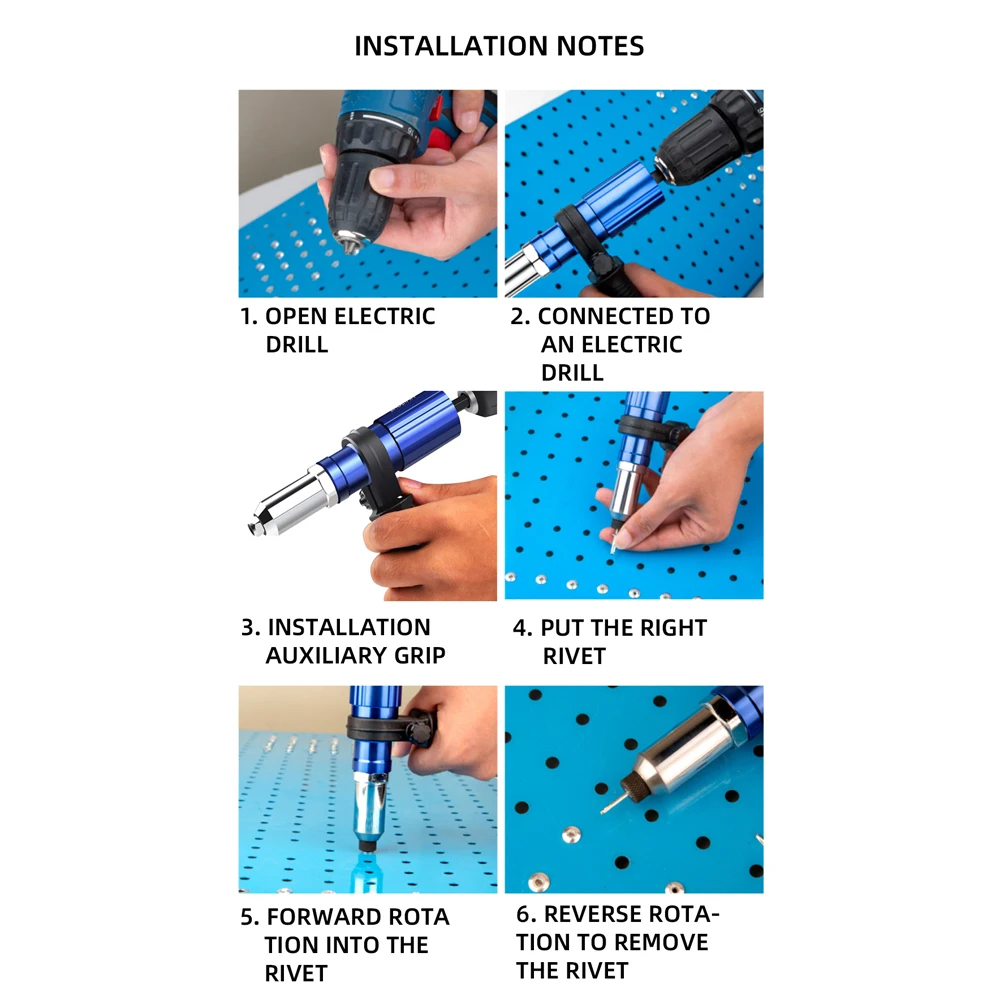 INSTALLATION NOTES

1. OPEN ELECTRIC DRILL

2. CONNECTED TO AN ELECTRIC DRILL

3. INSTALLATION AUXILIARY GRIP

4. PUT THE RIGHT RIVET

5. FORWARD ROTA TION INTO THE RIVET

6. REVERSE ROTATION TO REMOVE THE RIVET