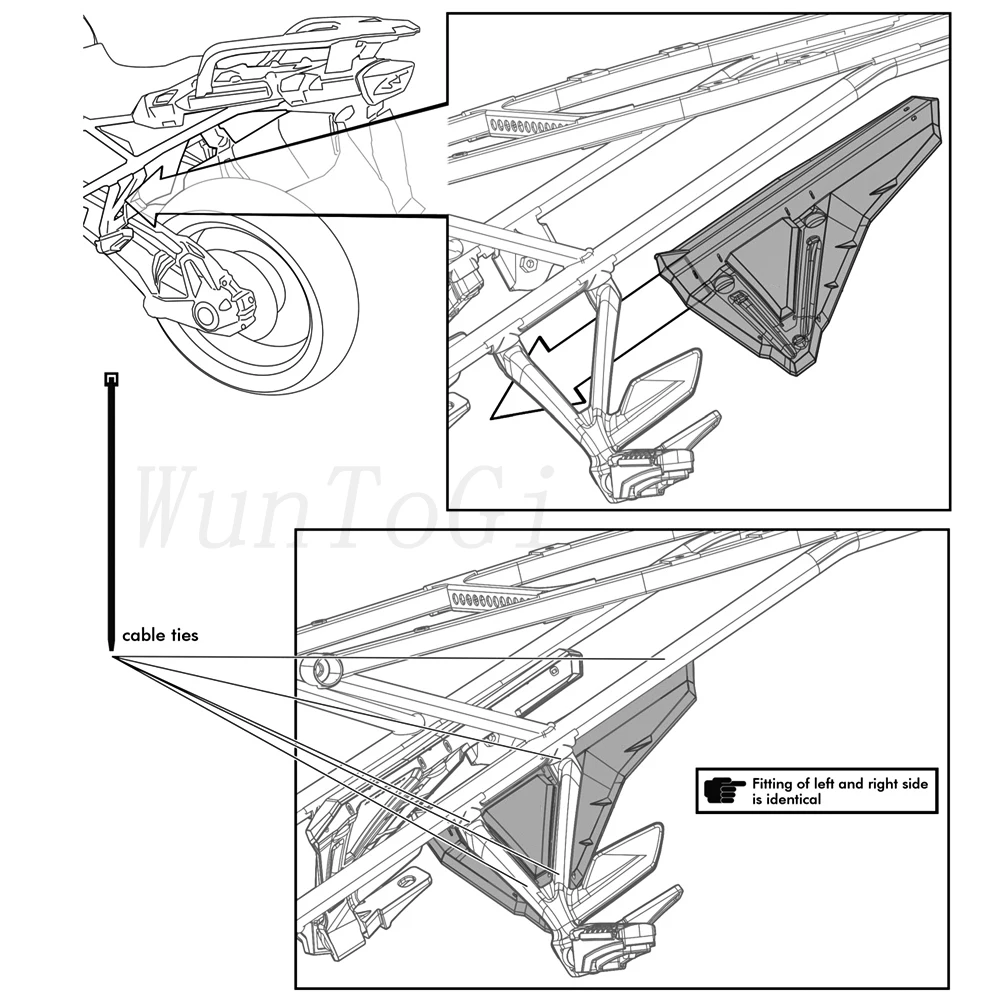 WunToGi

cable ties

Fitting of left and right side is identical