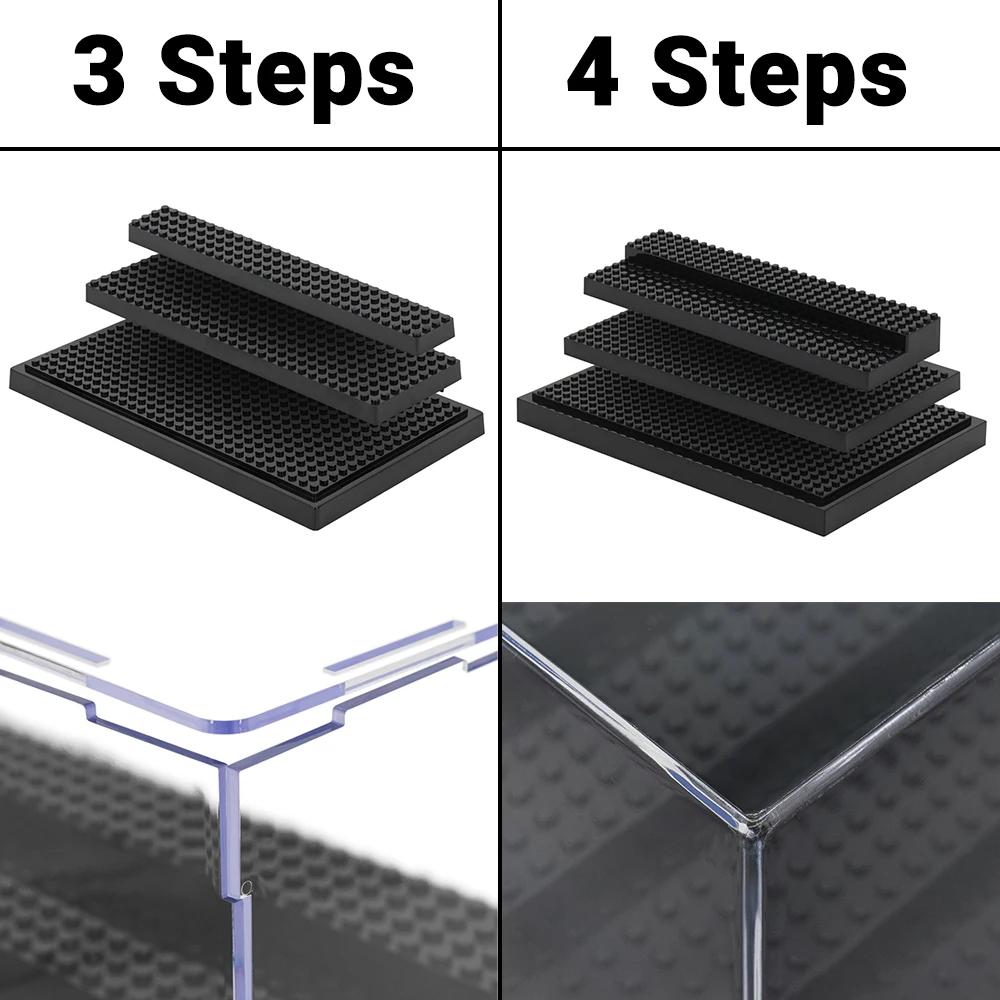 3 Steps

4 Steps