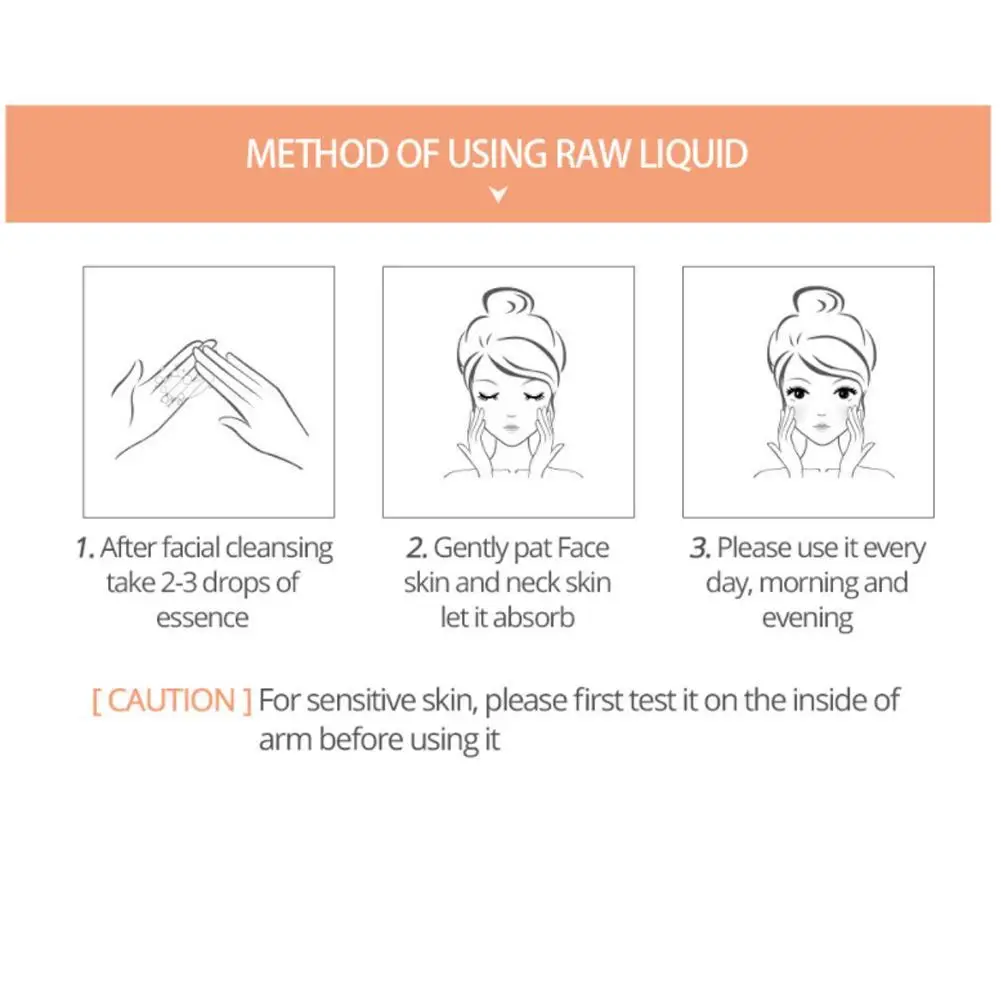 METHOD OF USING RAW LIQUID

1. After facial cleansing take 2-3 drops of essence

2. Gently pat Face skin and neck skin let it absorb

3. Please use it every day, morning and evening

[ CAUTION ] For sensitive skin, please first test it on the inside of arm before using it