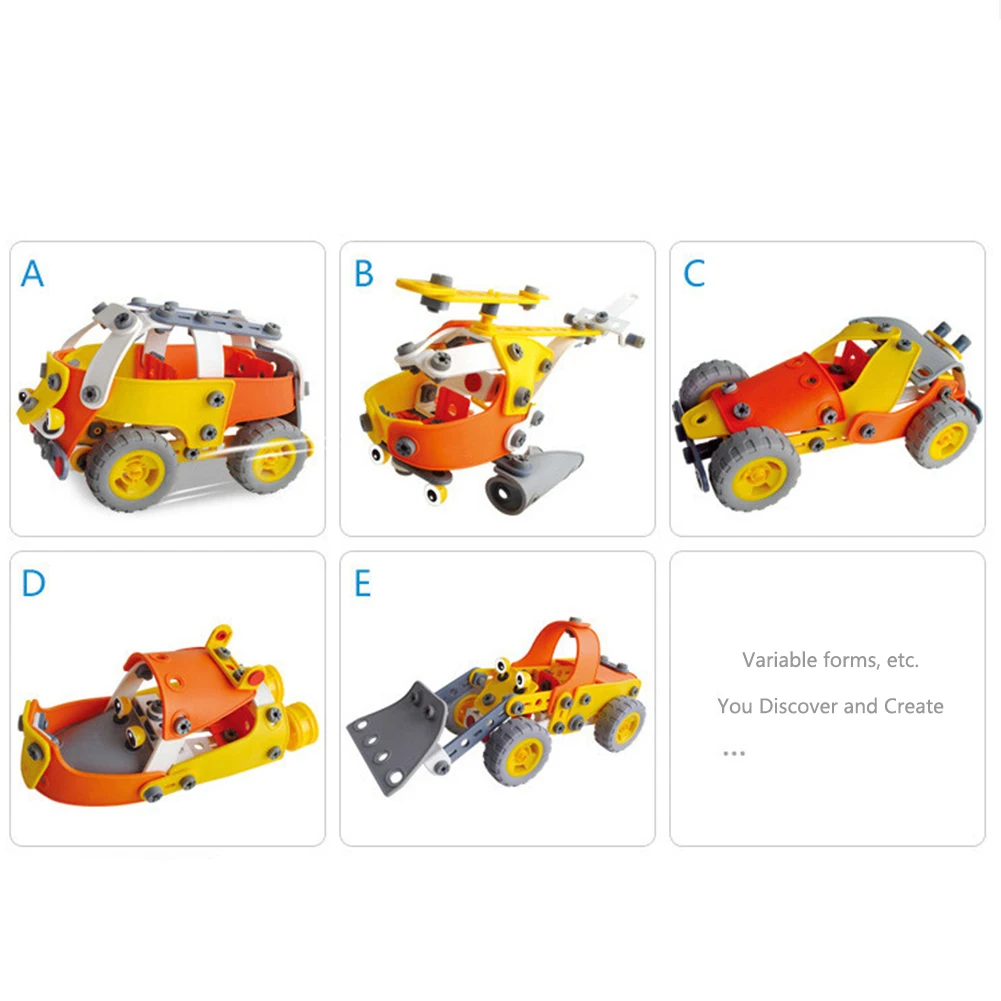 A

B

C

D

E

Variable forms, etc.

You Discover and Create

...