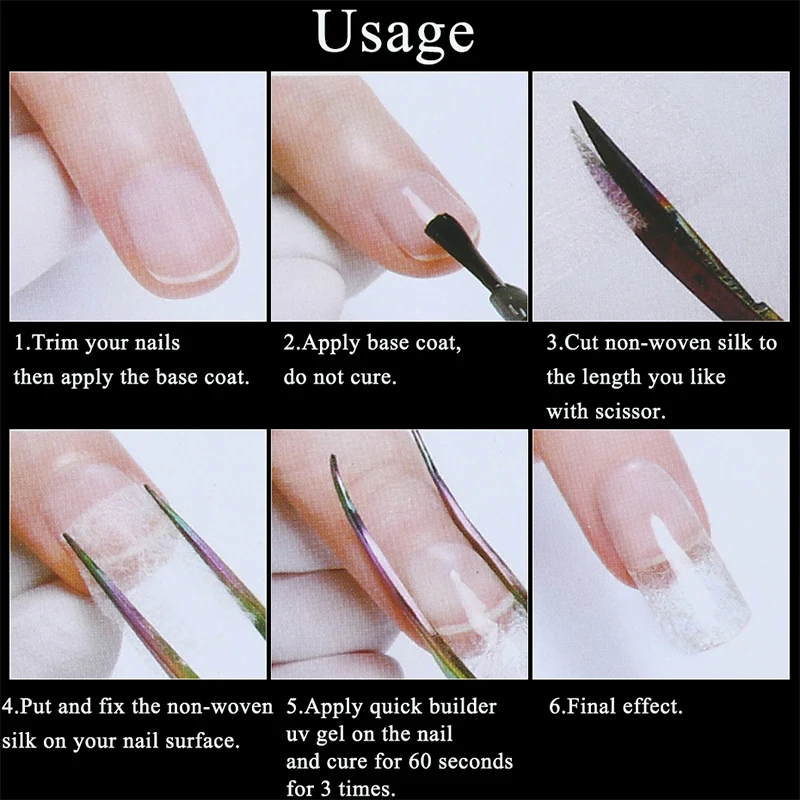 Usage

1.Trim your nails then apply the base coat.

2.Apply base coat, do not cure.

3.Cut non-woven silk to the length you like with scissor.

4.Put and fix the non-woven silk on your nail surface.

5.Apply quick builder uv gel on the nail and cure for 60 seconds for 3 times.

6.Final effect.