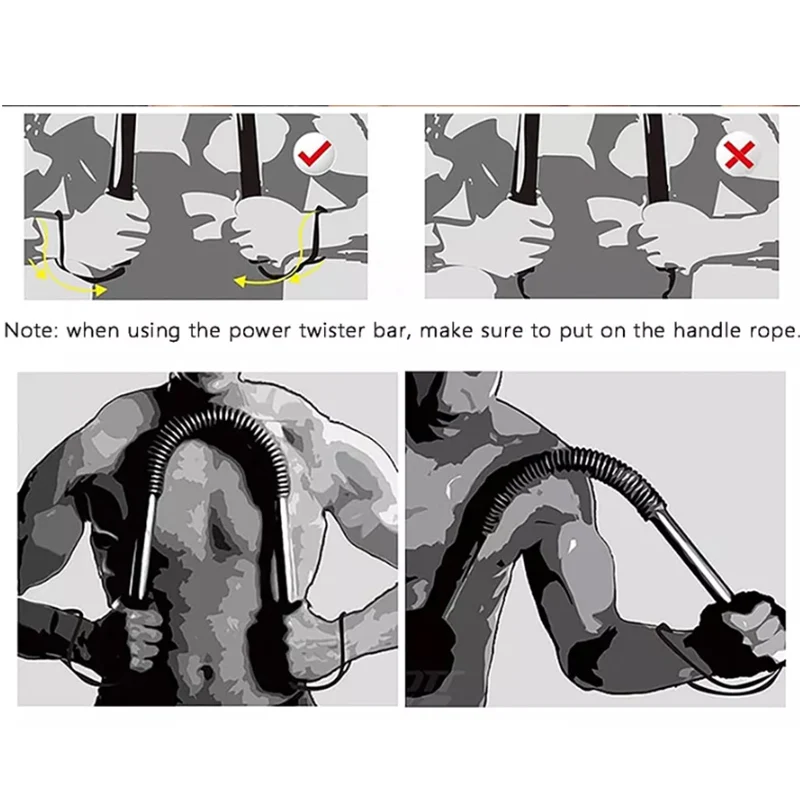 Note: when using the power twister bar, make sure to put on the handle rope.