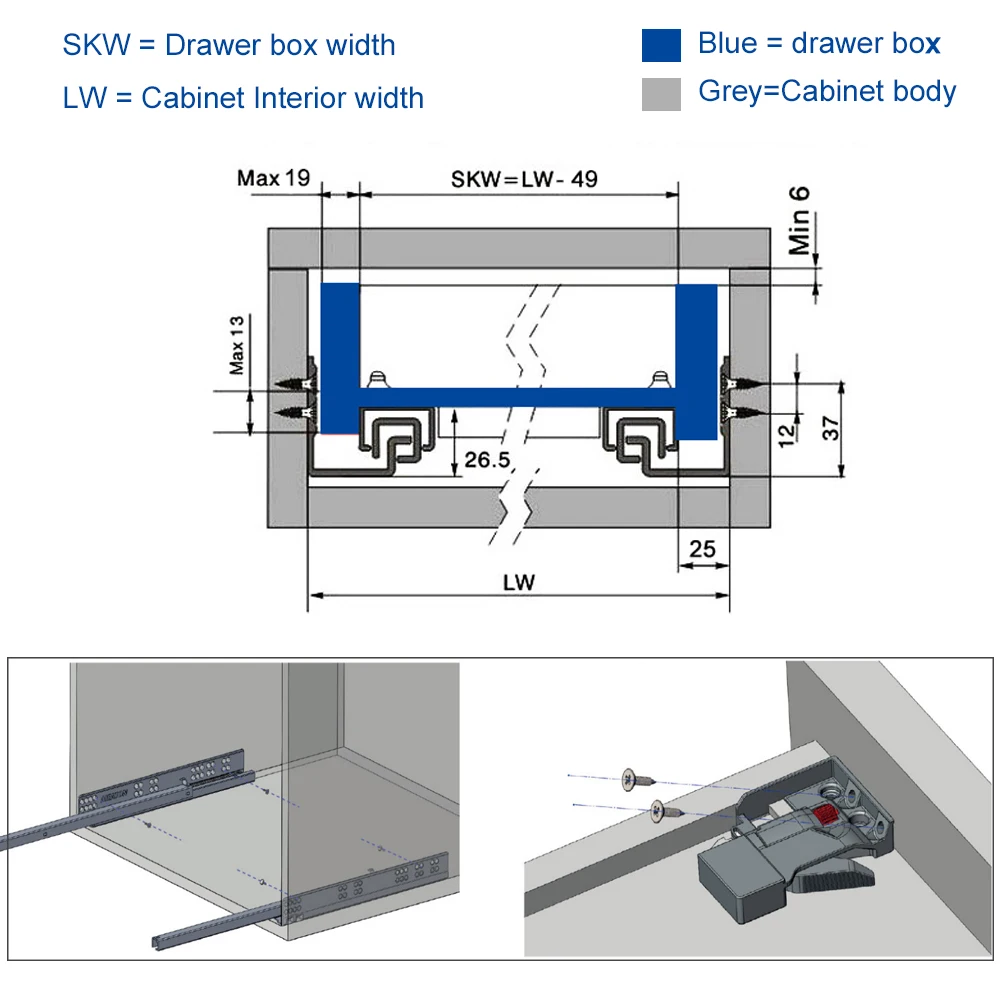 SKW = Drawer box width

LW = Cabinet Interior width

Blue = drawer box

Grey=Cabinet body

Max 19

SKW=LW- 49

Min 6

Max 13

26.5

12

37

25

LW