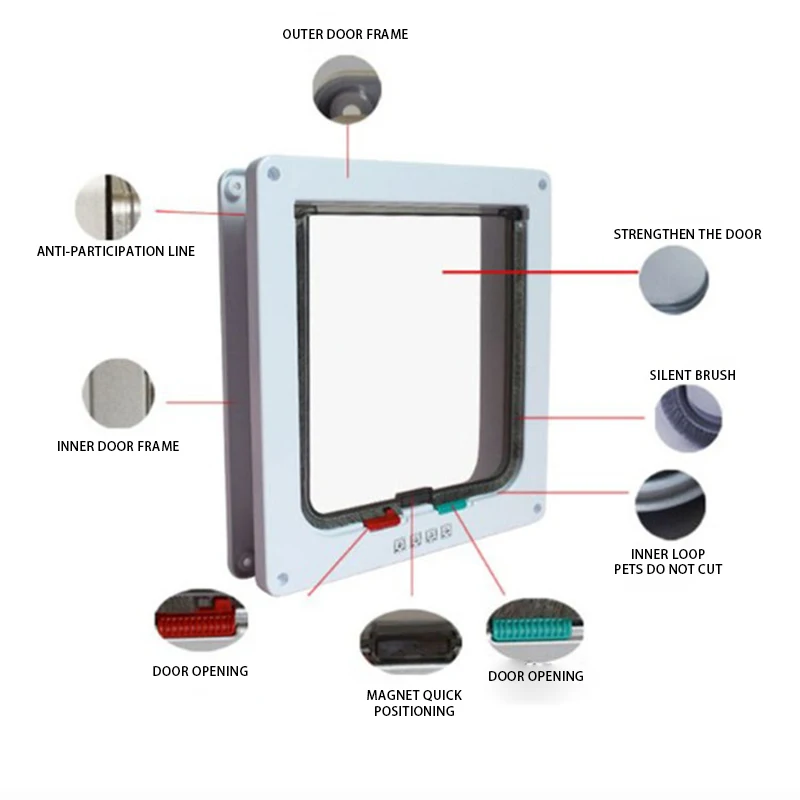 OUTER DOOR FRAME

ANTI-PARTICIPATION LINE

STRENGTHEN THE DOOR

SILENT BRUSH

INNER DOOR FRAME

INNER LOOP
PETS DO NOT CUT

DOOR OPENING

MAGNET QUICK
POSITIONING

DOOR OPENING