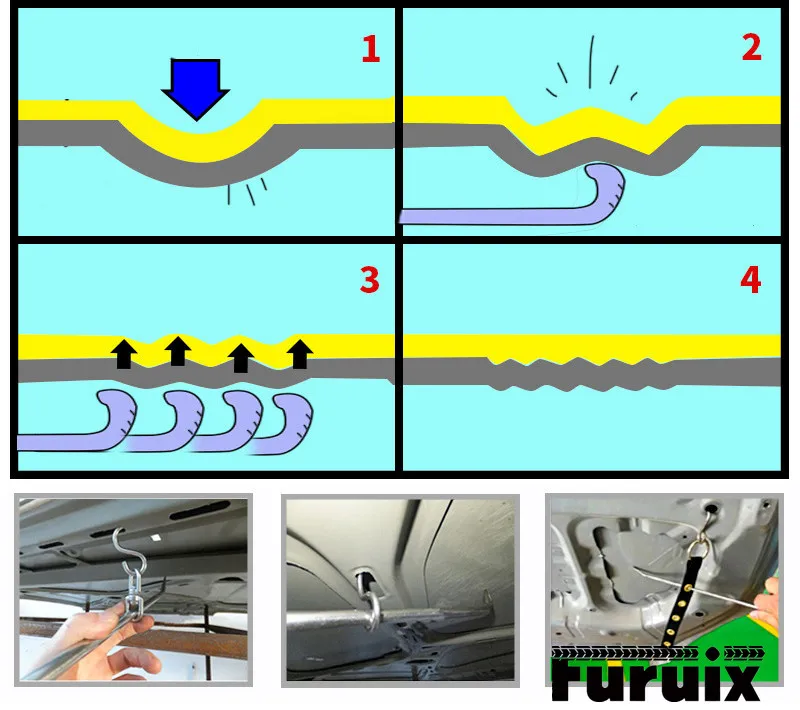 1

2

3

4

furuix