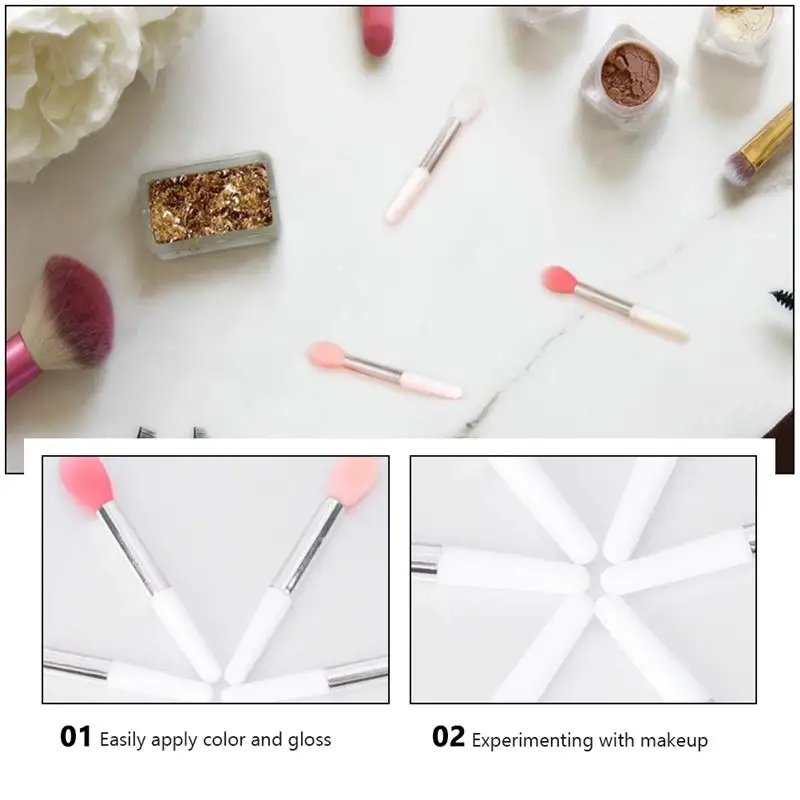 01 Easily apply color and gloss

02 Experimenting with makeup