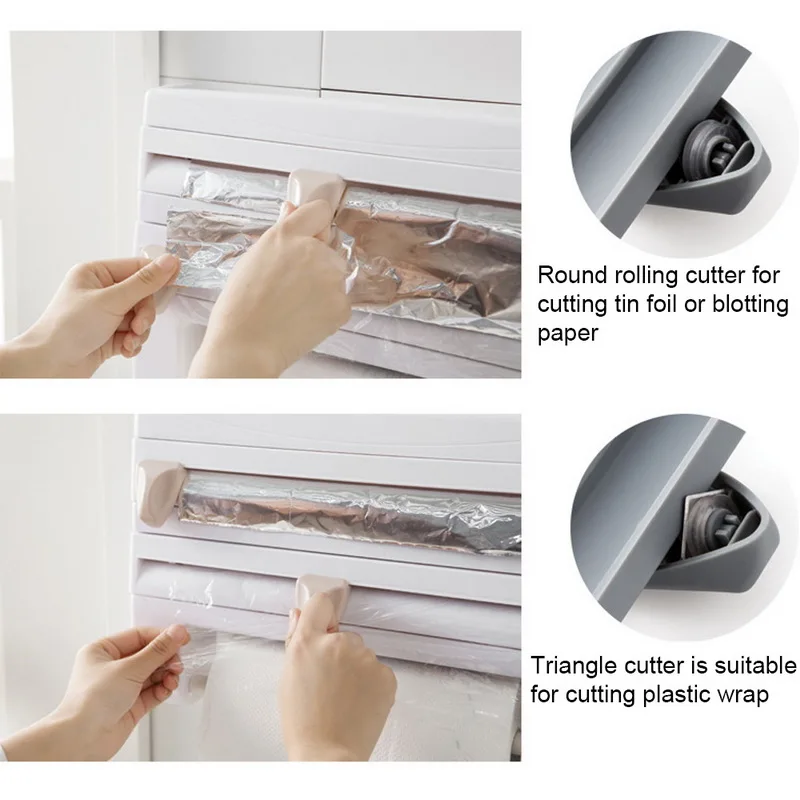 Round rolling cutter for cutting tin foil or blotting paper

Triangle cutter is suitable for cutting plastic wrap