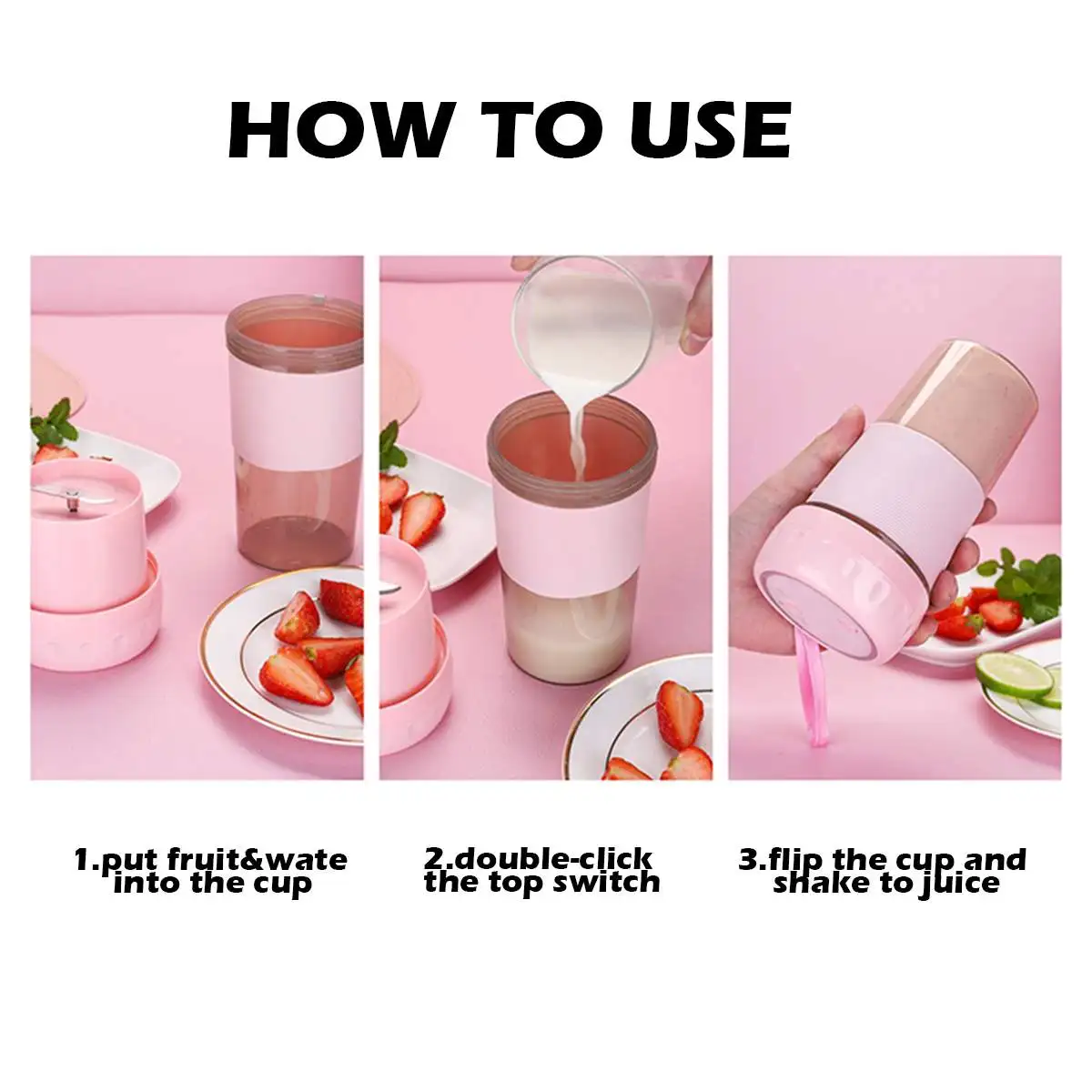 HOW TO USE

1.put fruit&wate into the cup

2.double-click the top switch

3.flip the cup and shake to juice