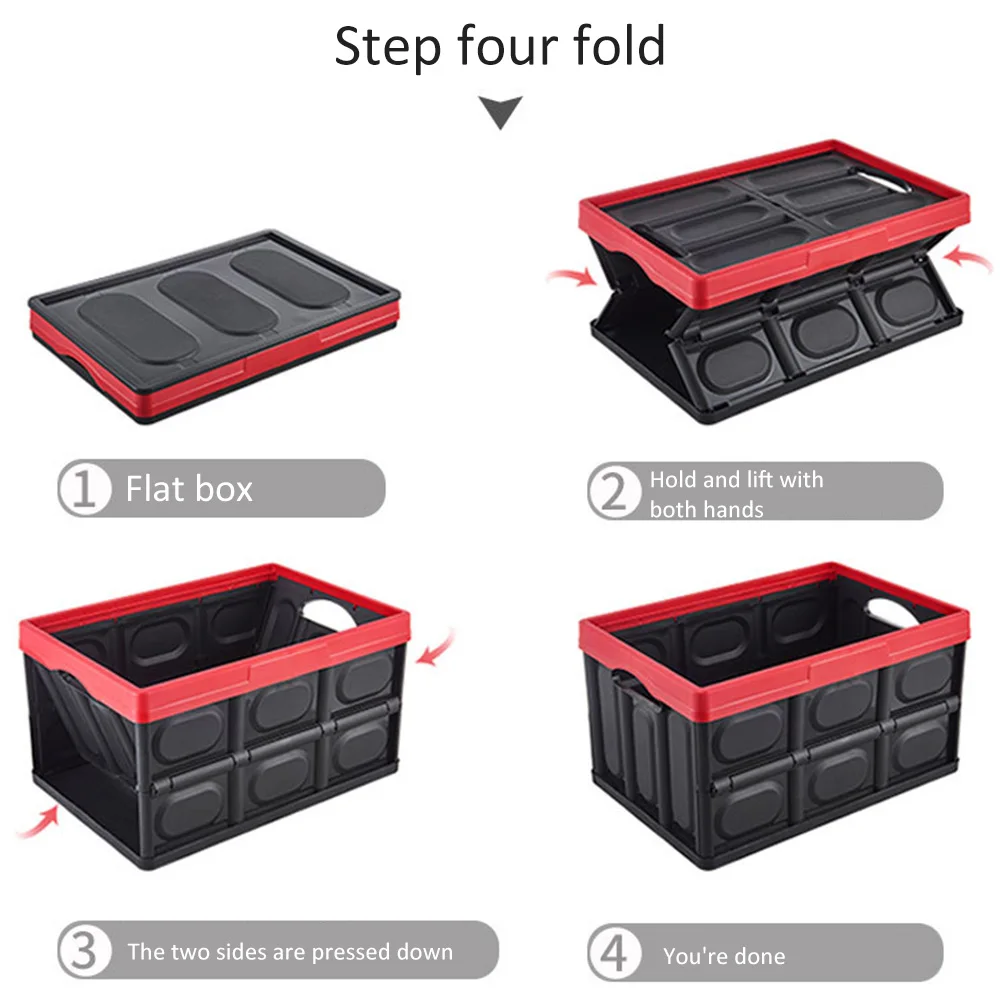 Step four fold

1 Flat box

2 Hold and lift with both hands

3 The two sides are pressed down

4 You're done