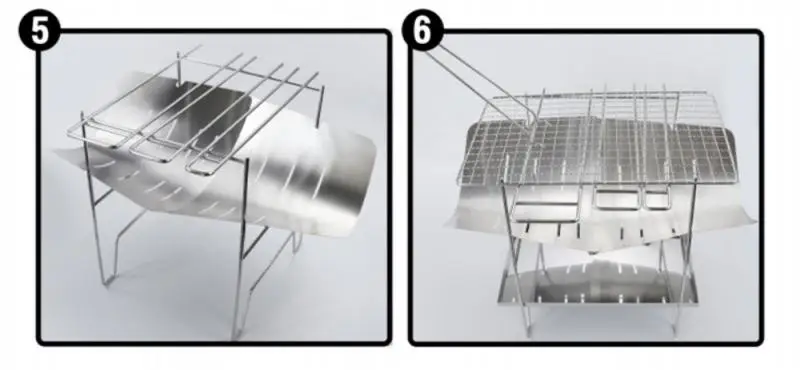 5

6