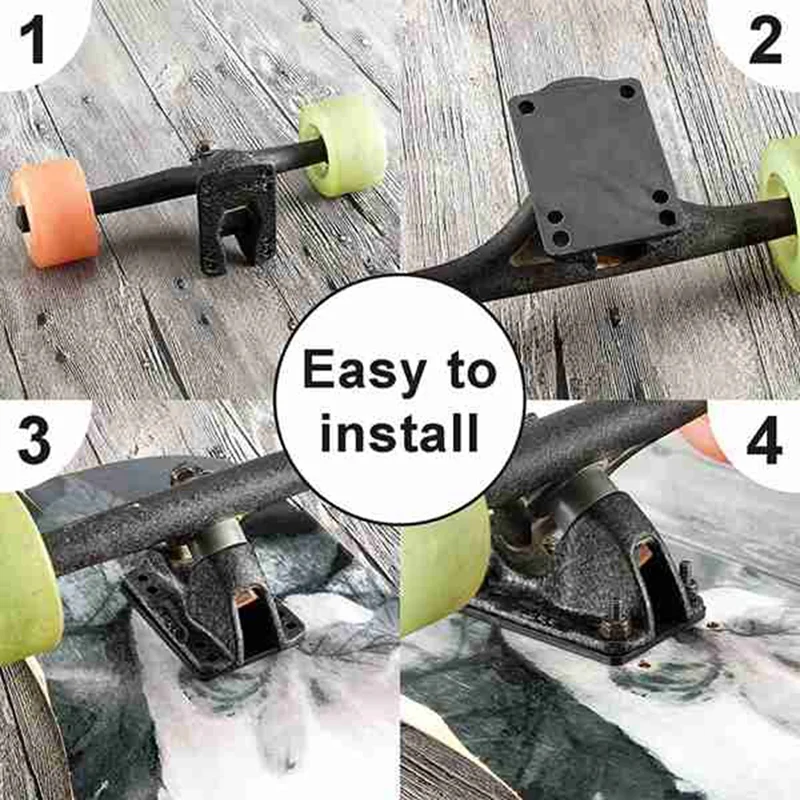 1

2

Easy to install

3

4