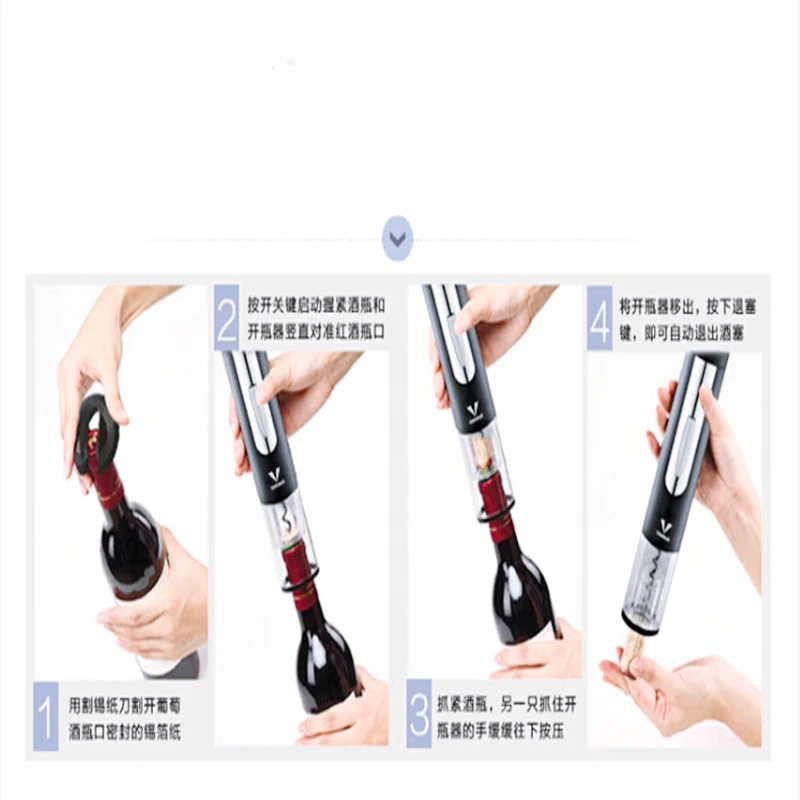 1 用割锡纸刀割开葡萄酒瓶口密封的锡箔纸

2 按开关键启动握紧酒瓶和开瓶器竖直对准红酒瓶口

3 抓紧酒瓶，另一只抓住开瓶器的手缓缓往下按压

4 将开瓶器移出，按下退塞键，即可自动退出酒塞