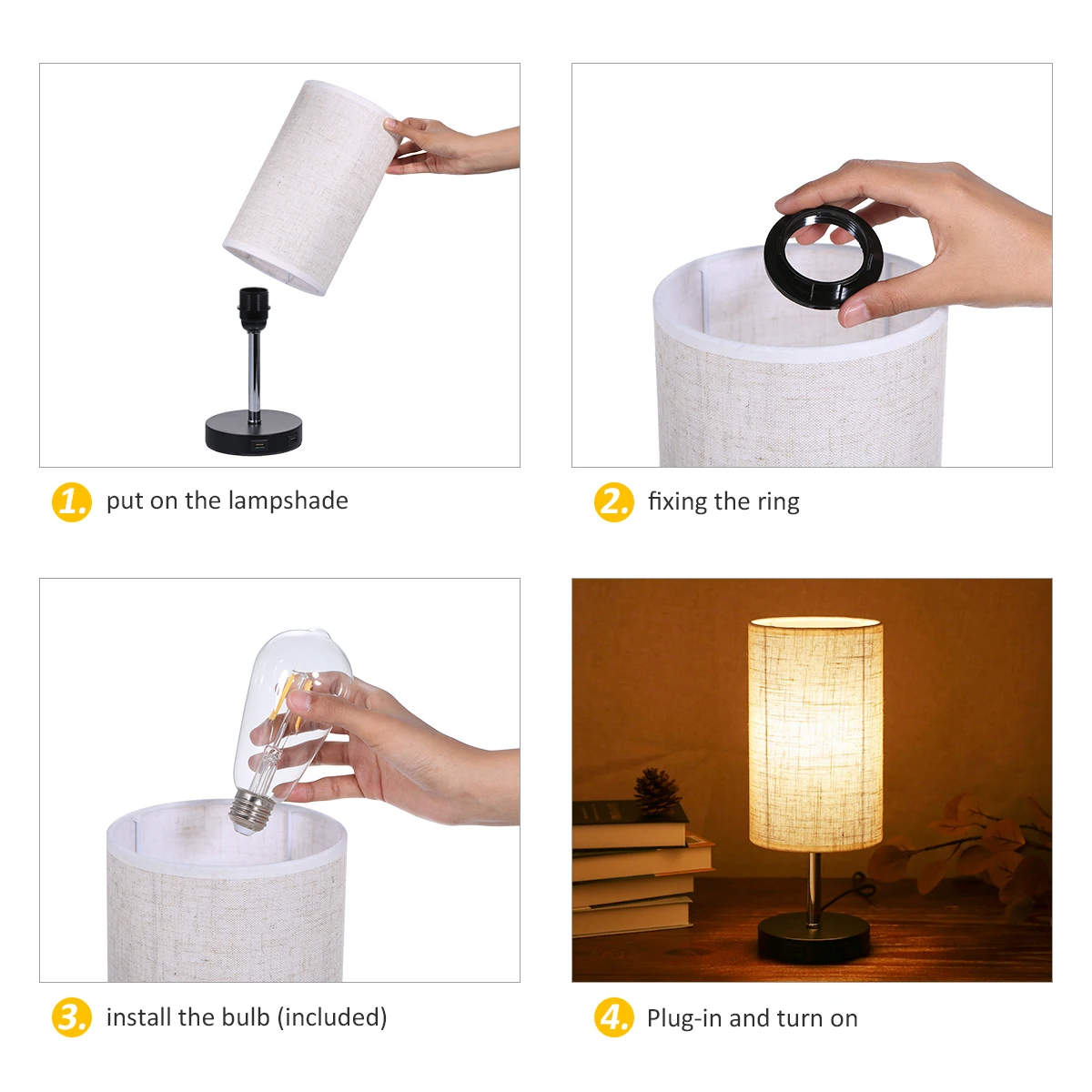 1. put on the lampshade

2. fixing the ring

3. install the bulb (included)

4. Plug-in and turn on