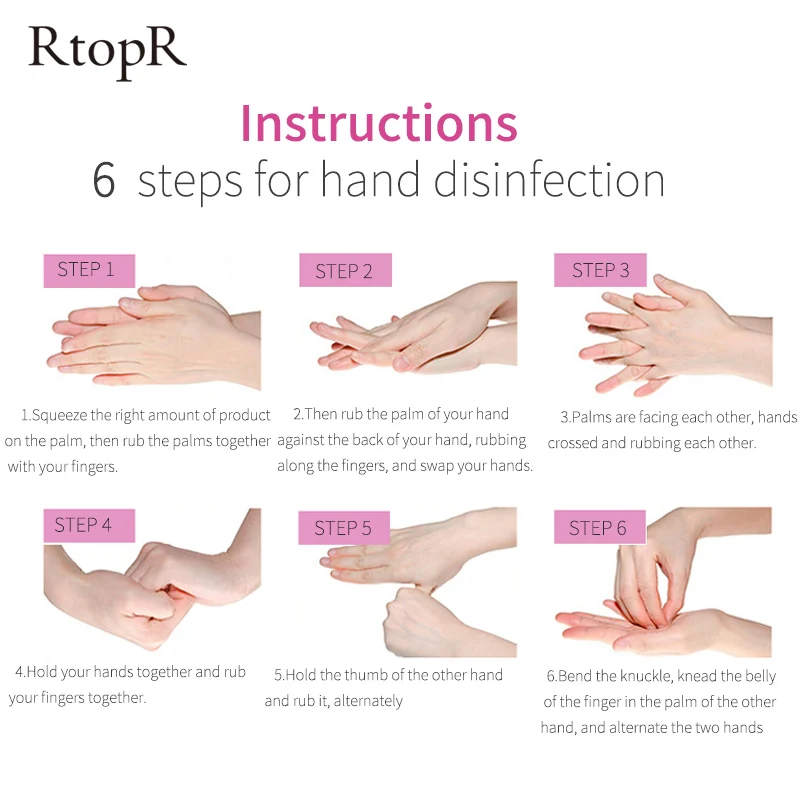 RtopR

Instructions
6 steps for hand disinfection

STEP 1

1.Squeeze the right amount of product on the palm, then rub the palms together with your fingers.

STEP 2

2.Then rub the palm of your hand against the back of your hand, rubbing along the fingers, and swap your hands.

STEP 3

3.Palms are facing each other, hands crossed and rubbing each other.

STEP 4

4.Hold your hands together and rub your fingers together.

STEP 5

5.Hold the thumb of the other hand and rub it, alternately

STEP 6

6.Bend the knuckle, knead the belly of the finger in the palm of the other hand, and alternate the two hands