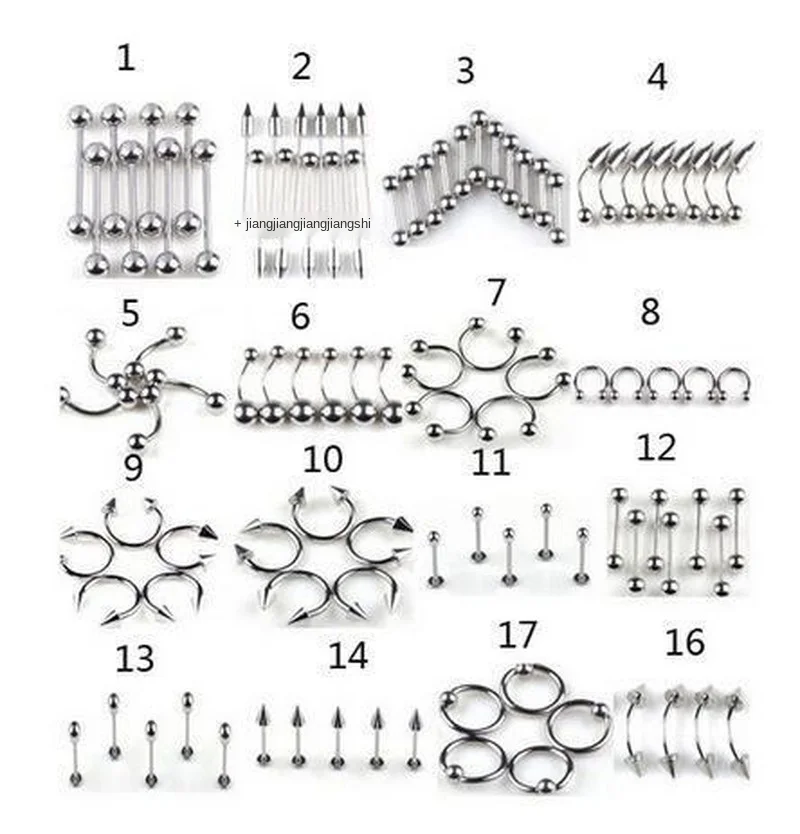 1
2
3
4
+ jiangjiangjiangjiangshi
5
6
7
8
9
10
11
12
13
14
17
16