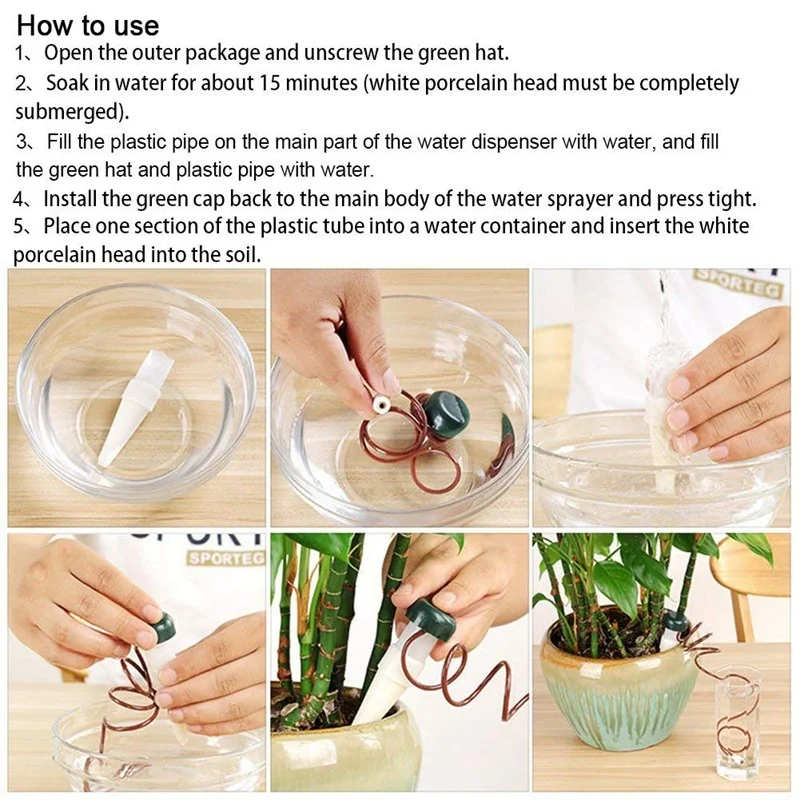 How to use
1、Open the outer package and unscrew the green hat.
2、Soak in water for about 15 minutes (white porcelain head must be completely submerged).
3、Fill the plastic pipe on the main part of the water dispenser with water, and fill the green hat and plastic pipe with water.
4、Install the green cap back to the main body of the water sprayer and press tight.
5、Place one section of the plastic tube into a water container and insert the white porcelain head into the soil.

SPORTEG

SPORTEG