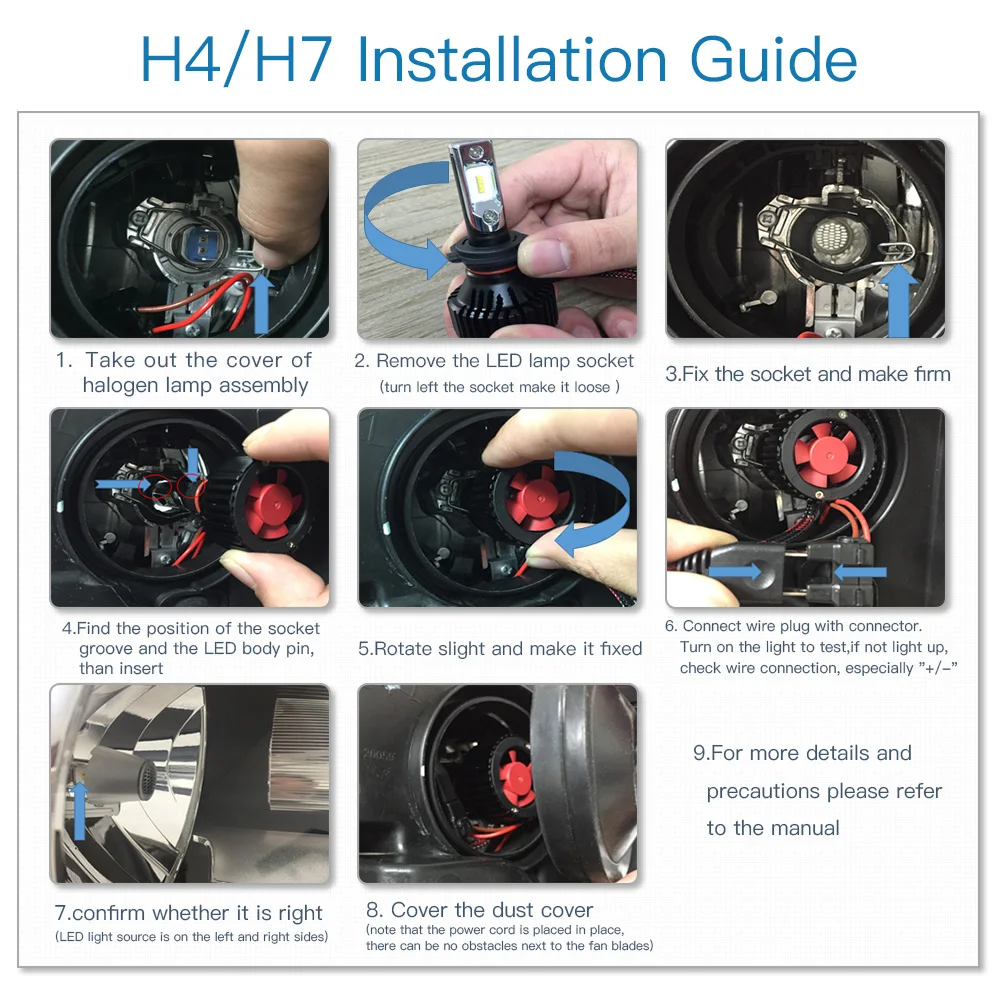 H4/H7 Installation Guide

1. Take out the cover of halogen lamp assembly

2. Remove the LED lamp socket
(turn left the socket make it loose )

3.Fix the socket and make firm

4.Find the position of the socket groove and the LED body pin, than insert

5.Rotate slight and make it fixed

6. Connect wire plug with connector. Turn on the light to test,if not light up, check wire connection, especially "+/-"

7.confirm whether it is right
(LED light source is on the left and right sides)

8. Cover the dust cover
(note that the power cord is placed in place, there can be no obstacles next to the fan blades)

9.For more details and precautions please refer to the manual