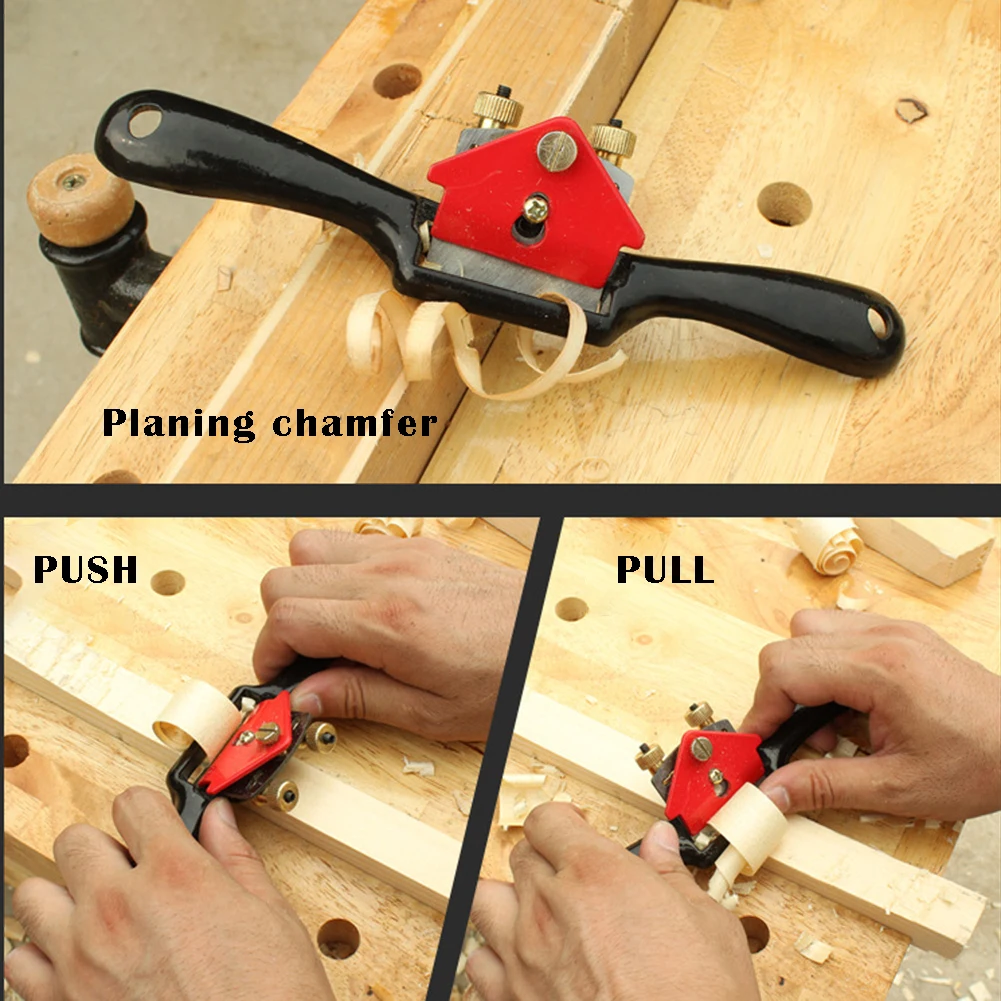 Planing chamfer

PUSH

PULL