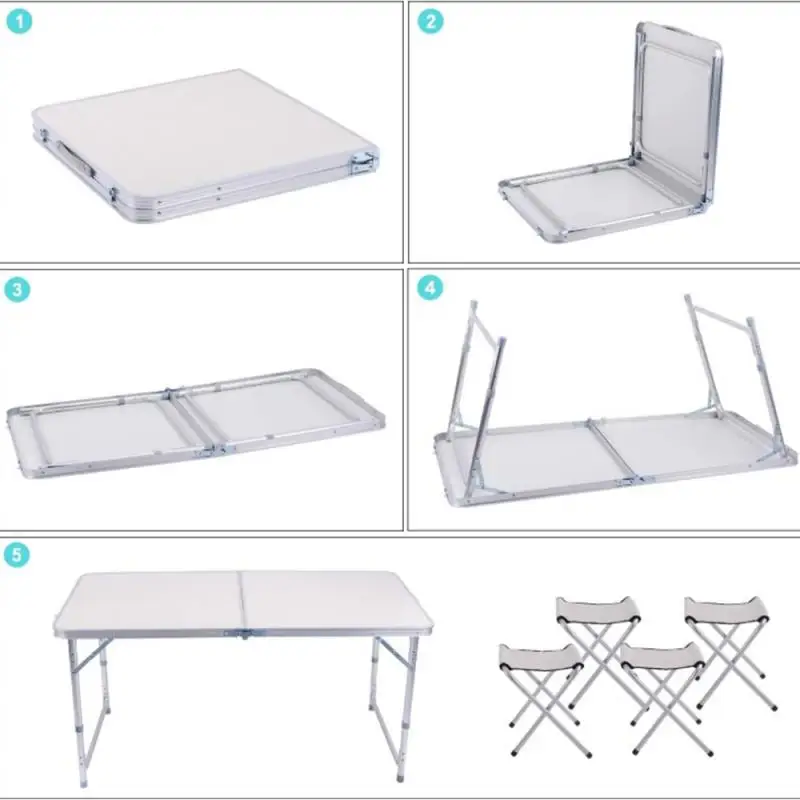 1

2

3

4

5