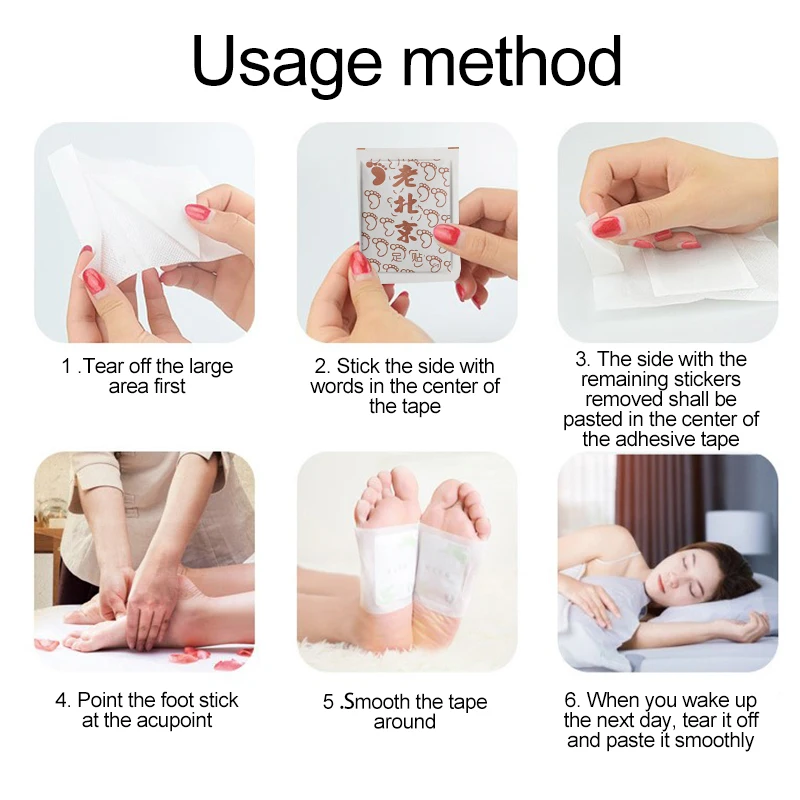 Usage method

老北京
足贴

1 .Tear off the large area first

2. Stick the side with words in the center of the tape

3. The side with the remaining stickers removed shall be pasted in the center of the adhesive tape

4. Point the foot stick at the acupoint

5 .Smooth the tape around

6. When you wake up the next day, tear it off and paste it smoothly