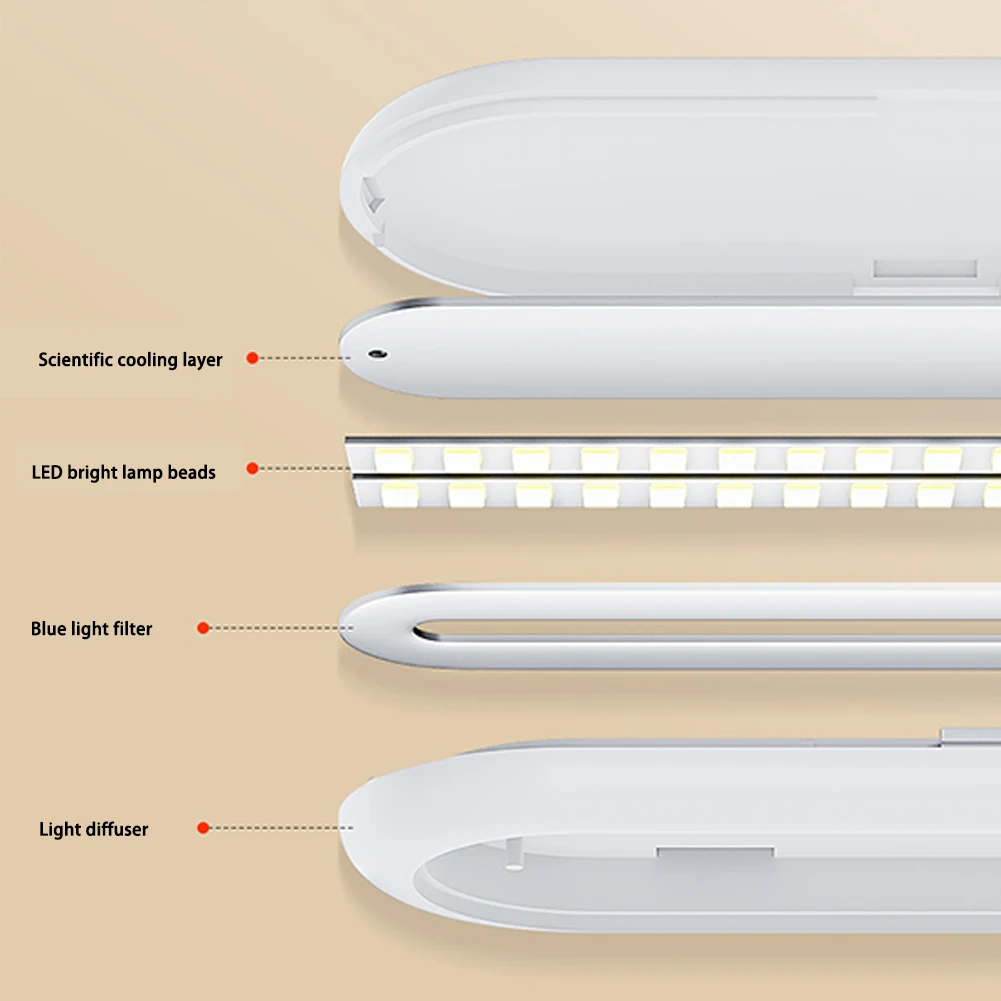 Scientific cooling layer

LED bright lamp beads

Blue light filter

Light diffuser