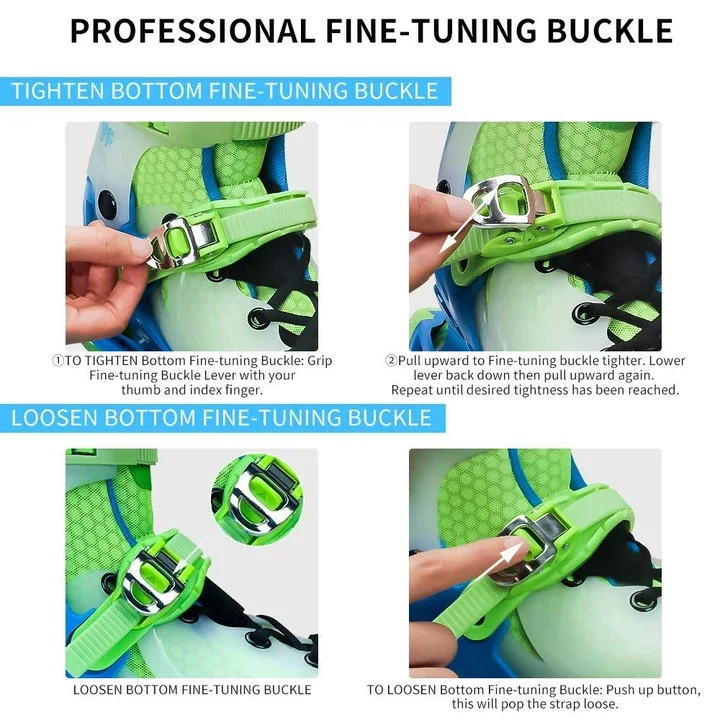 PROFESSIONAL FINE-TUNING BUCKLE

TIGHTEN BOTTOM FINE-TUNING BUCKLE

①TO TIGHTEN Bottom Fine-tuning Buckle: Grip Fine-tuning Buckle Lever with your thumb and index finger.

②Pull upward to Fine-tuning buckle tighter. Lower lever back down then pull upward again. Repeat until desired tightness has been reached.

LOOSEN BOTTOM FINE-TUNING BUCKLE

LOOSEN BOTTOM FINE-TUNING BUCKLE

TO LOOSEN Bottom Fine-tuning Buckle: Push up button, this will pop the strap loose.