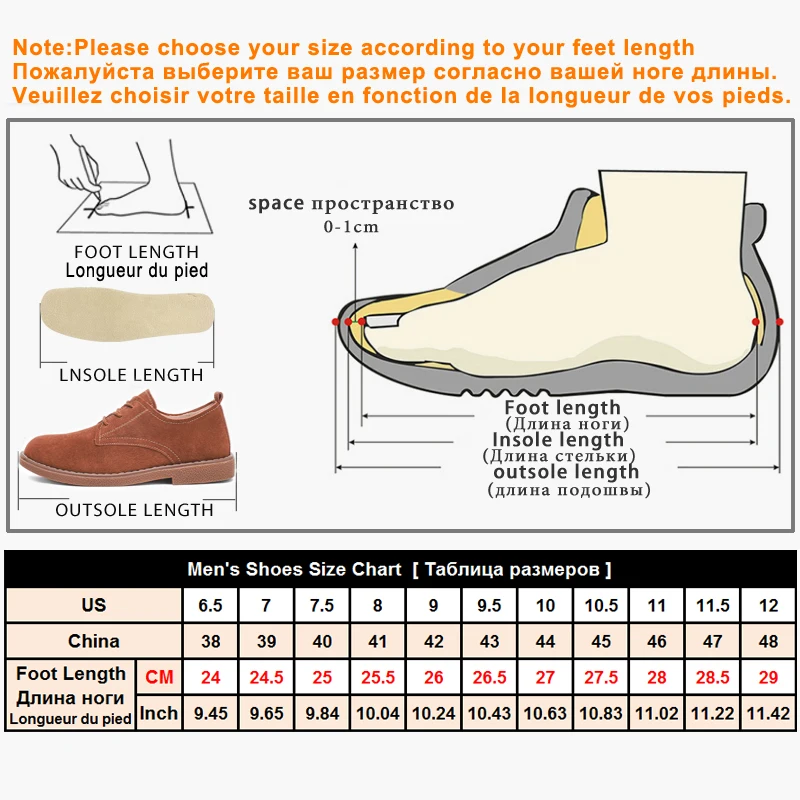 Note:Please choose your size according to your feet length
Пожалуйста выберите ваш размер согласно вашей ноге длины.
Veuillez choisir votre taille en fonction de la longueur de vos pieds.

FOOT LENGTH
Longueur du pied

LNSOLE LENGTH

OUTSOLE LENGTH

space пространство
0-1cm

Foot length
(Длина ноги)
Insole length
(Длина стельки)
outsole length
(длина подошвы)

Men's Shoes Size Chart [ Таблица размеров ]

| US | | 6.5 | 7 | 7.5 | 8 | 9 | 9.5 | 10 | 10.5 | 11 | 11.5 | 12 |
|---|---|---|---|---|---|---|---|---|---|---|---|---|
| China | | 38 | 39 | 40 | 41 | 42 | 43 | 44 | 45 | 46 | 47 | 48 |
| Foot Length Длина ноги Longueur du pied | CM | 24 | 24.5 | 25 | 25.5 | 26 | 26.5 | 27 | 27.5 | 28 | 28.5 | 29 |
| | Inch | 9.45 | 9.65 | 9.84 | 10.04 | 10.24 | 10.43 | 10.63 | 10.83 | 11.02 | 11.22 | 11.42 |