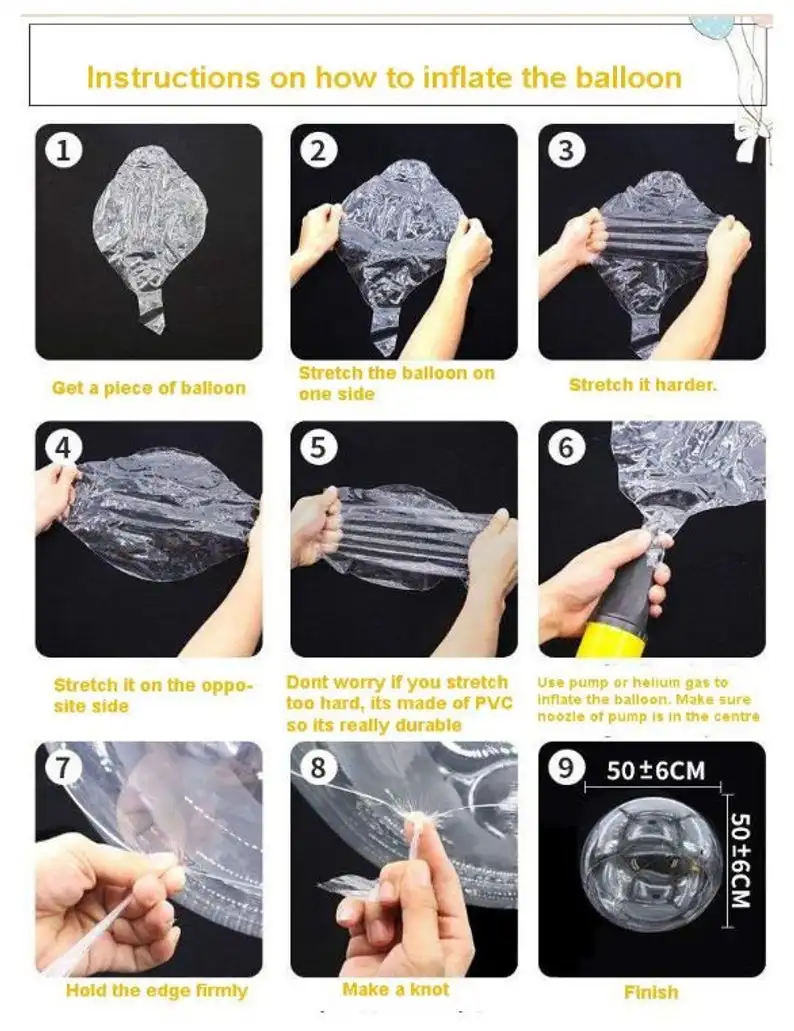 Instructions on how to inflate the balloon

1
Get a piece of balloon

2
Stretch the balloon on one side

3
Stretch it harder.

4
Stretch it on the opposite side

5
Dont worry if you stretch too hard, its made of PVC so its really durable

6
Use pump or helium gas to inflate the balloon. Make sure noozle of pump is in the centre

7
Hold the edge firmly

8
Make a knot

9
50±6CM
50±6CM
Finish