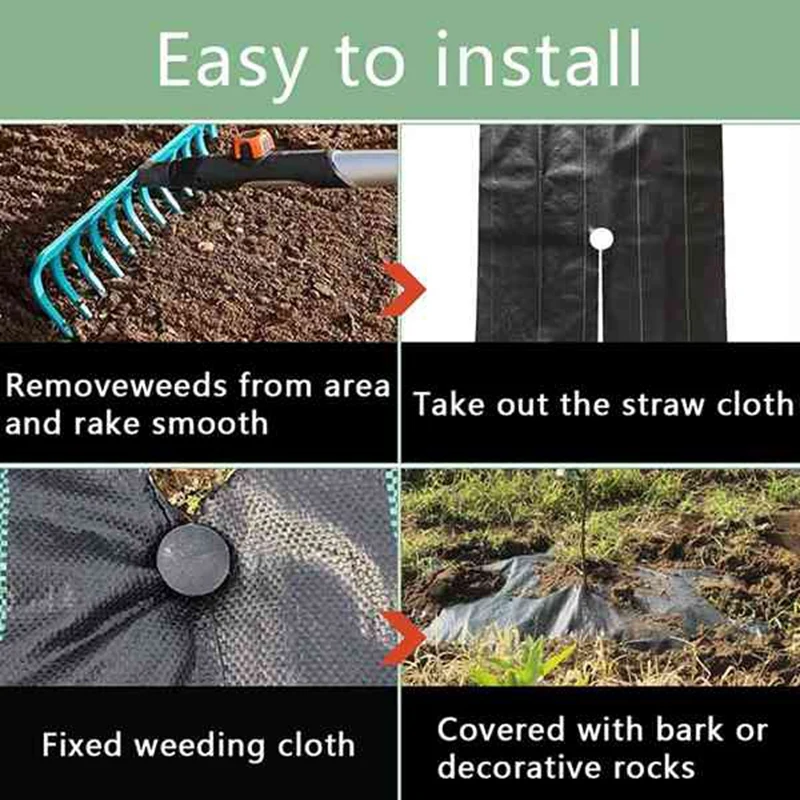 Easy to install

Removeweeds from area and rake smooth

Take out the straw cloth

Fixed weeding cloth

Covered with bark or decorative rocks