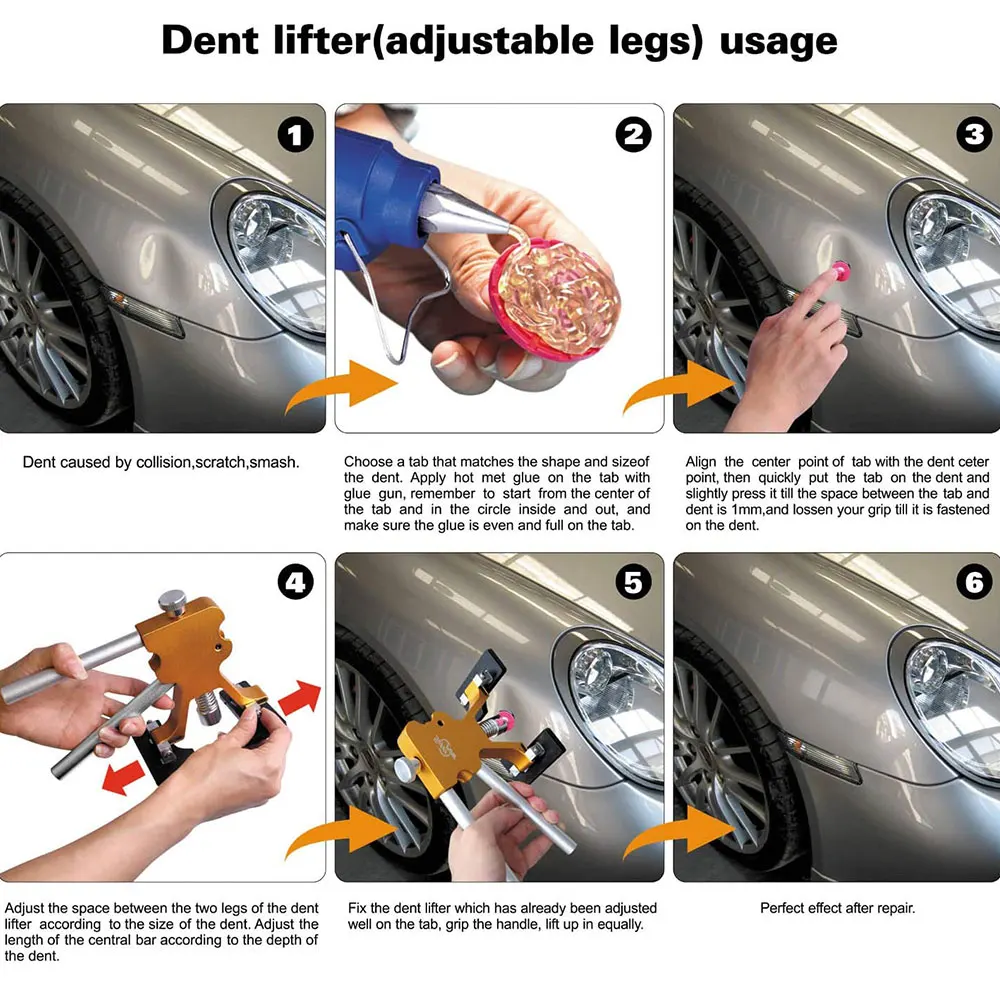 Dent lifter(adjustable legs) usage

1

Dent caused by collision,scratch,smash.

2

Choose a tab that matches the shape and sizeof the dent. Apply hot met glue on the tab with glue gun, remember to start from the center of the tab and in the circle inside and out, and make sure the glue is even and full on the tab.

3

Align the center point of tab with the dent ceter point, then quickly put the tab on the dent and slightly press it till the space between the tab and dent is 1mm,and lossen your grip till it is fastened on the dent.

4

Adjust the space between the two legs of the dent lifter according to the size of the dent. Adjust the length of the central bar according to the depth of the dent.

5

Fix the dent lifter which has already been adjusted well on the tab, grip the handle, lift up in equally.

6

Perfect effect after repair.