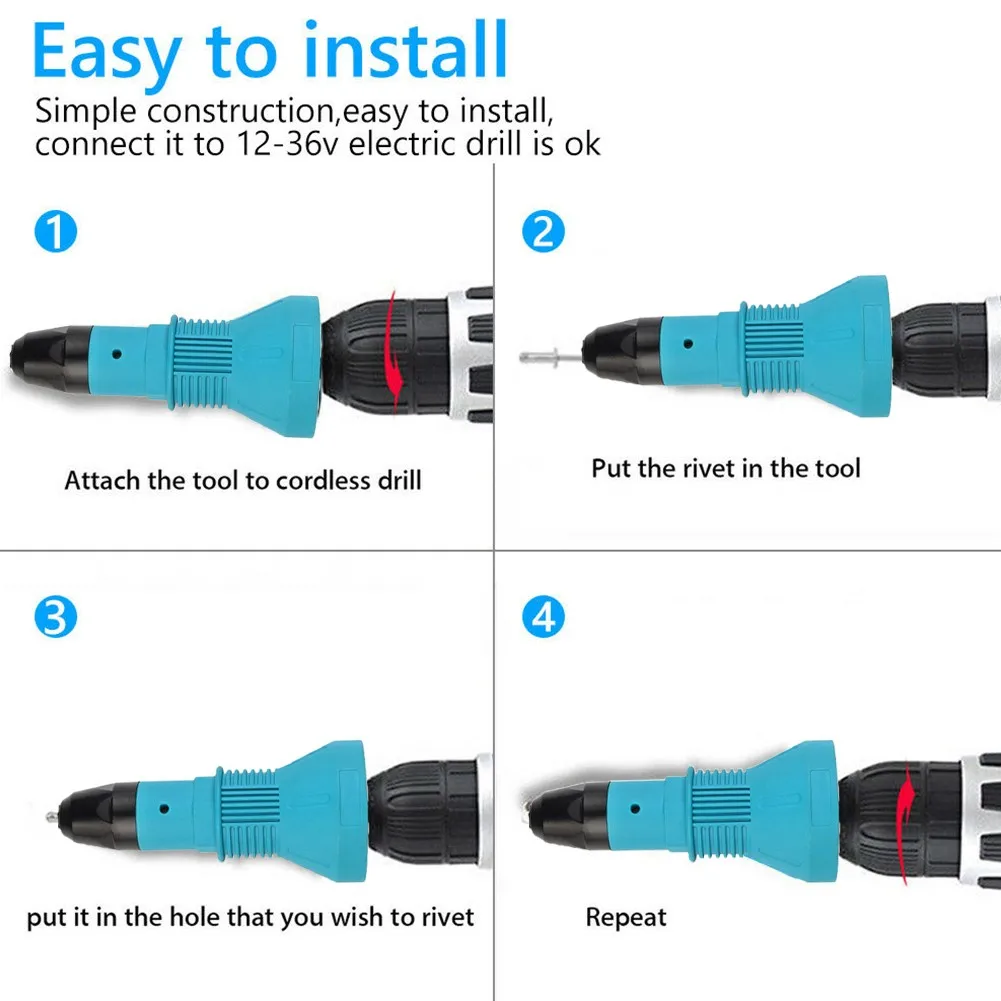 Easy to install

Simple construction,easy to install, connect it to 12-36v electric drill is ok

1

Attach the tool to cordless drill

2

Put the rivet in the tool

3

put it in the hole that you wish to rivet

4

Repeat