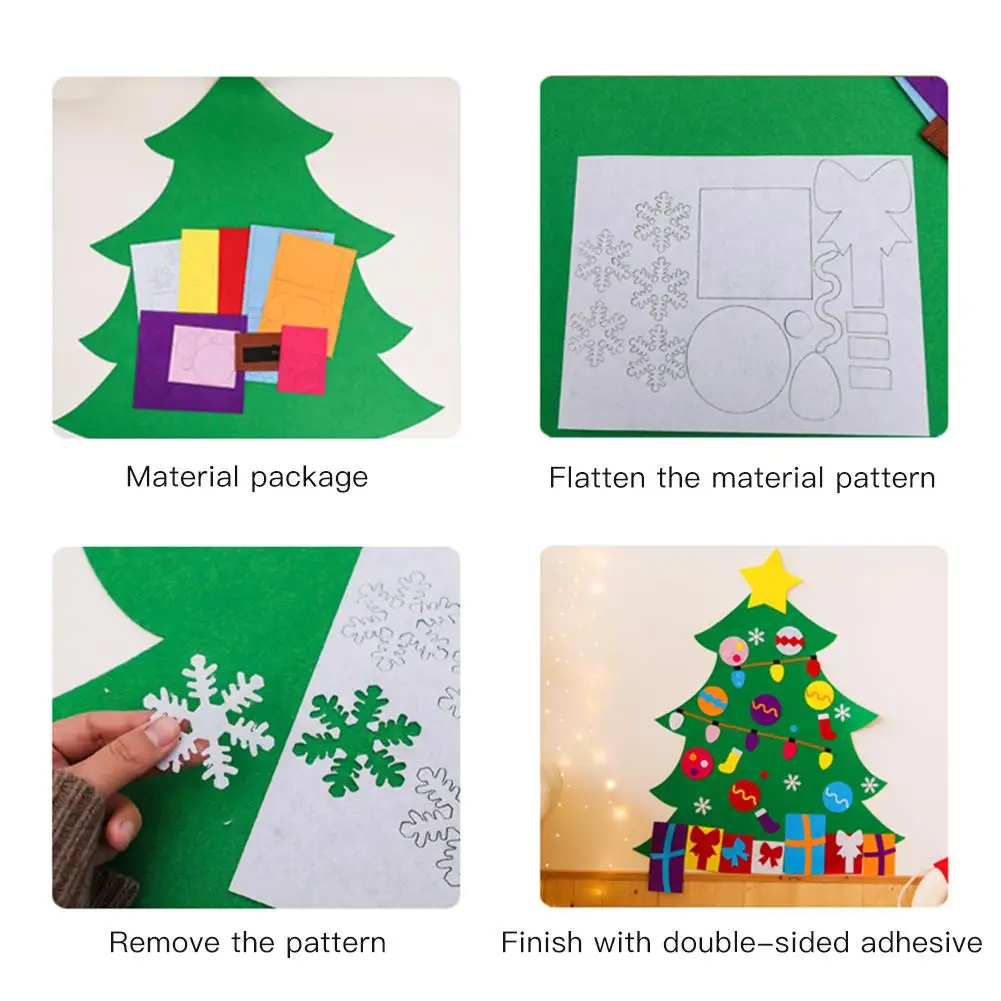 Material package

Flatten the material pattern

Remove the pattern

Finish with double-sided adhesive