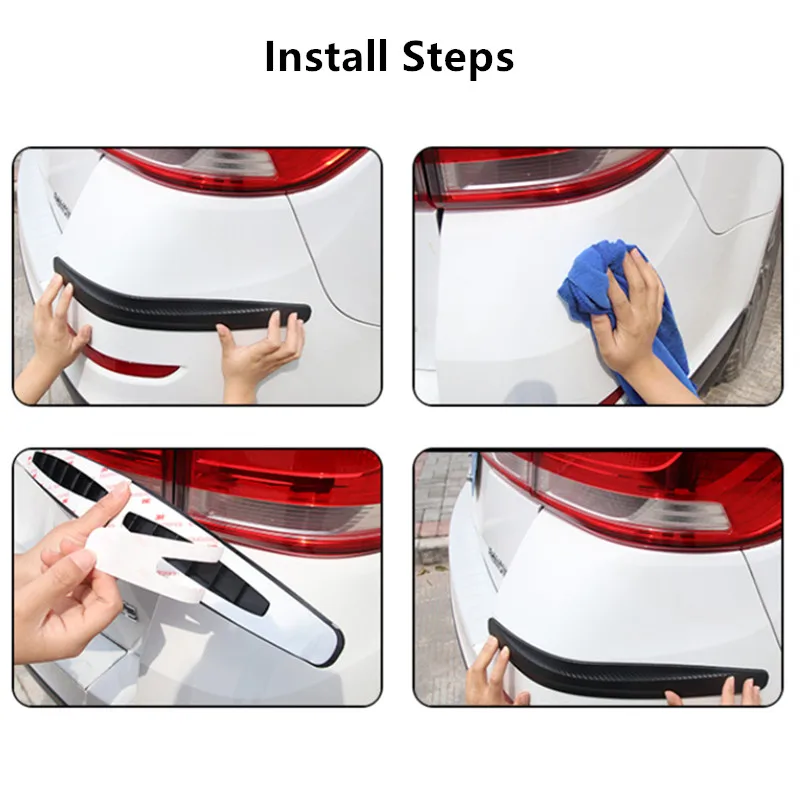 Install Steps