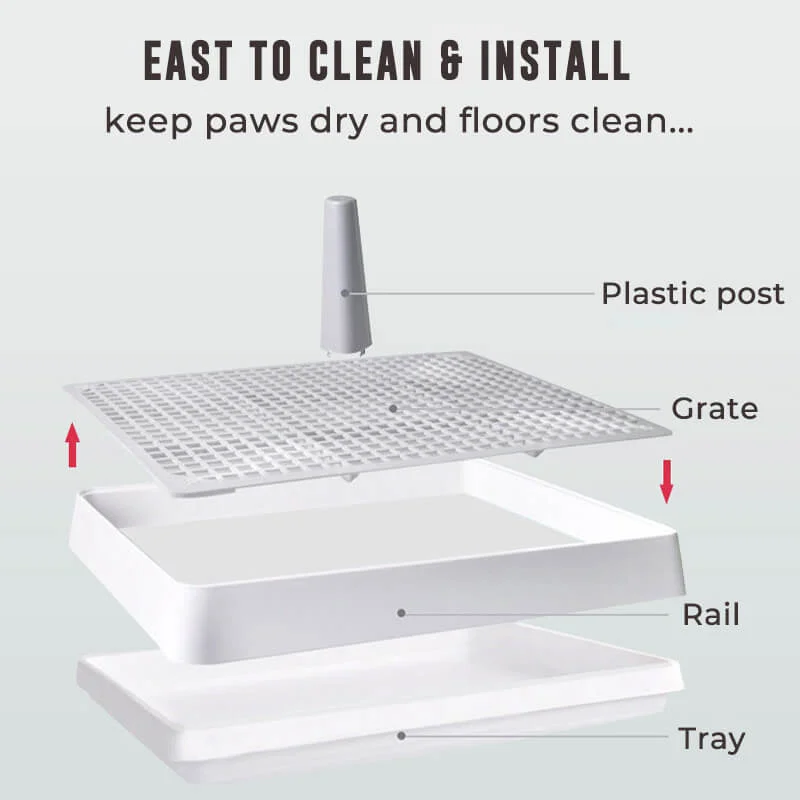 EAST TO CLEAN & INSTALL
keep paws dry and floors clean...

Plastic post
Grate
Rail
Tray