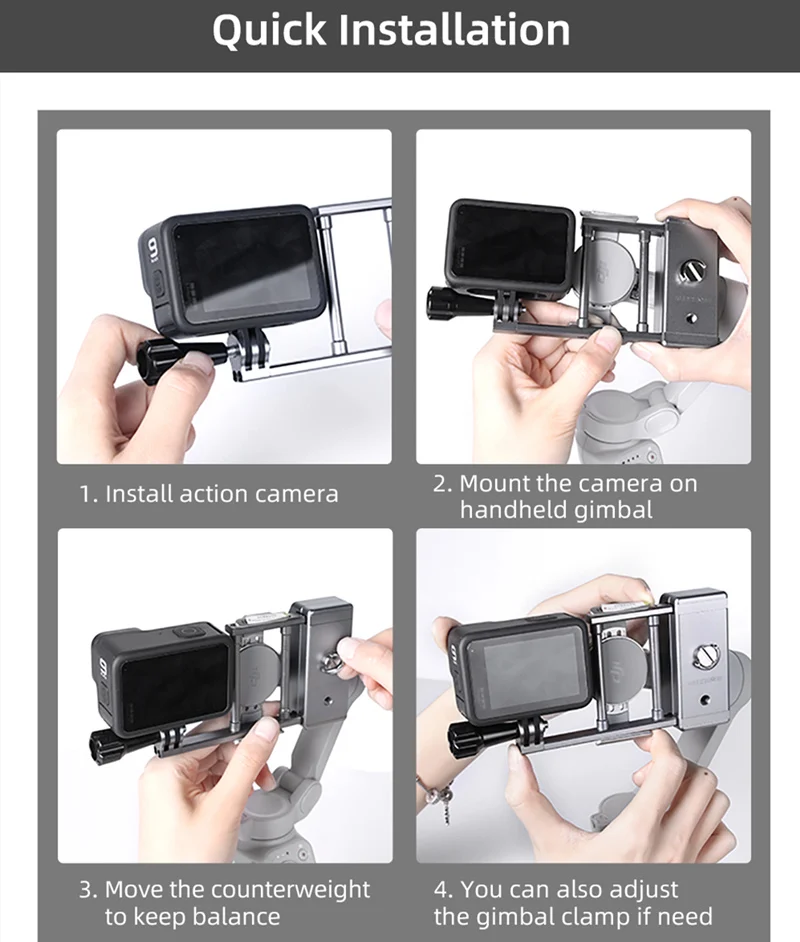 Quick Installation

1. Install action camera

2. Mount the camera on handheld gimbal

3. Move the counterweight to keep balance

4. You can also adjust the gimbal clamp if need